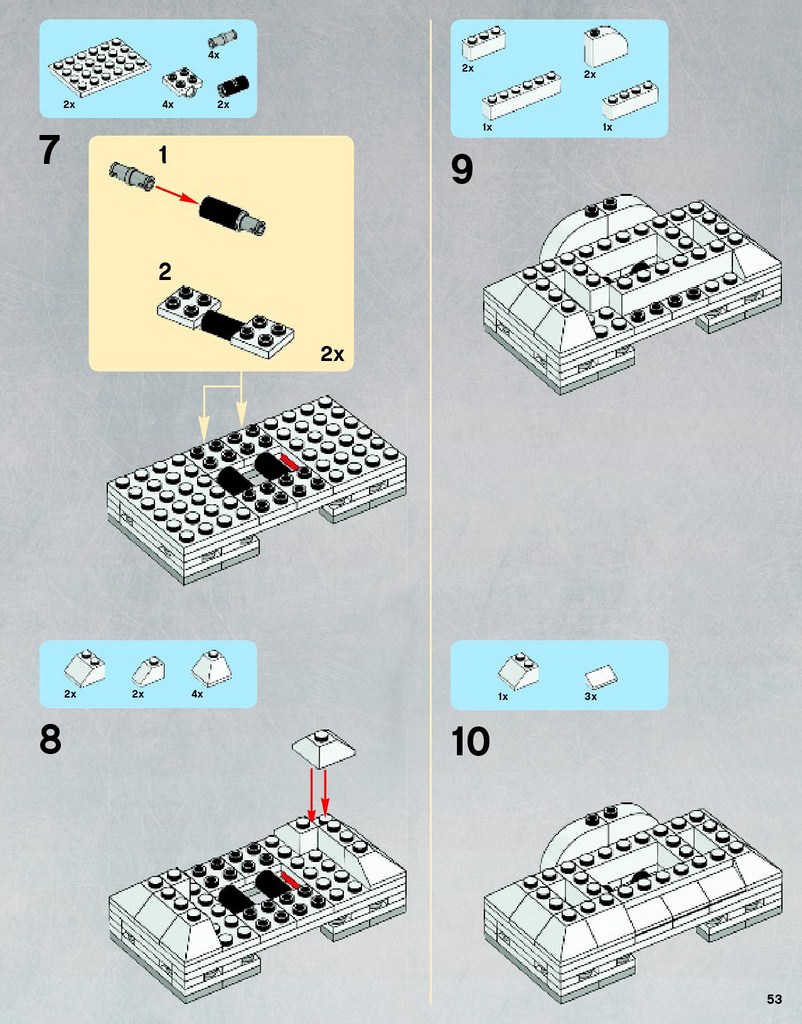 4x
2x
4x
2x

7

1

2

2x

2x
2x
4x

8

2x
2x
1x
1x

9

1x
3x

10

53