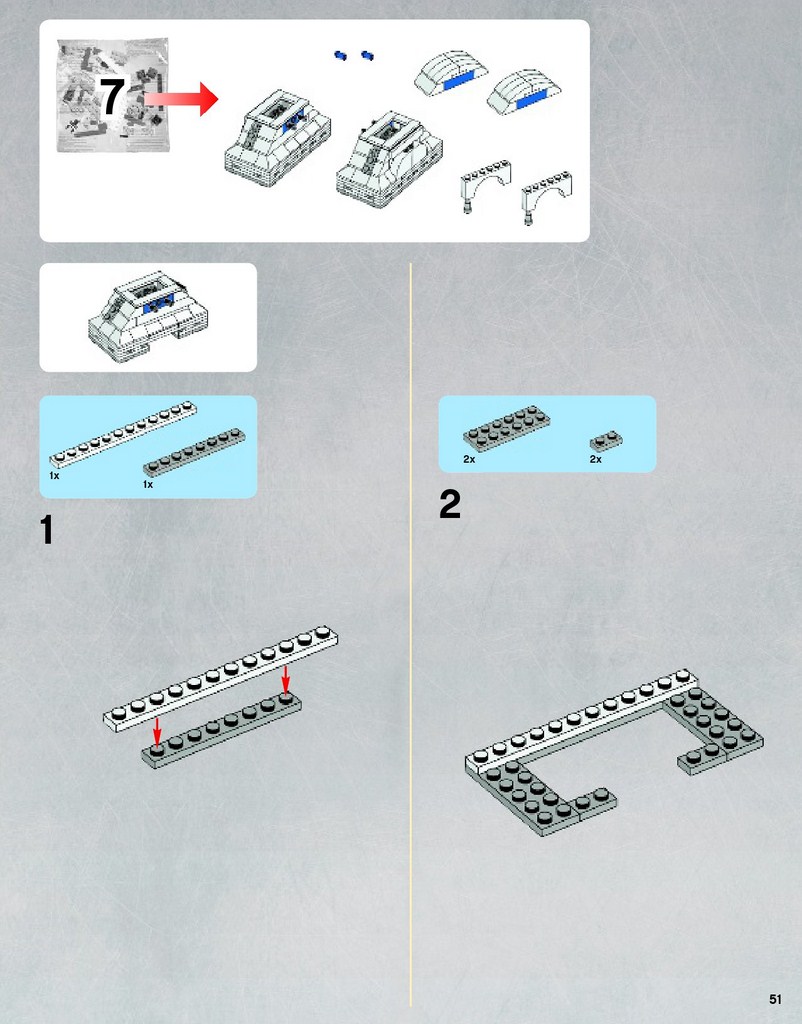 7

1x

1x

1

2x

2x

2

51