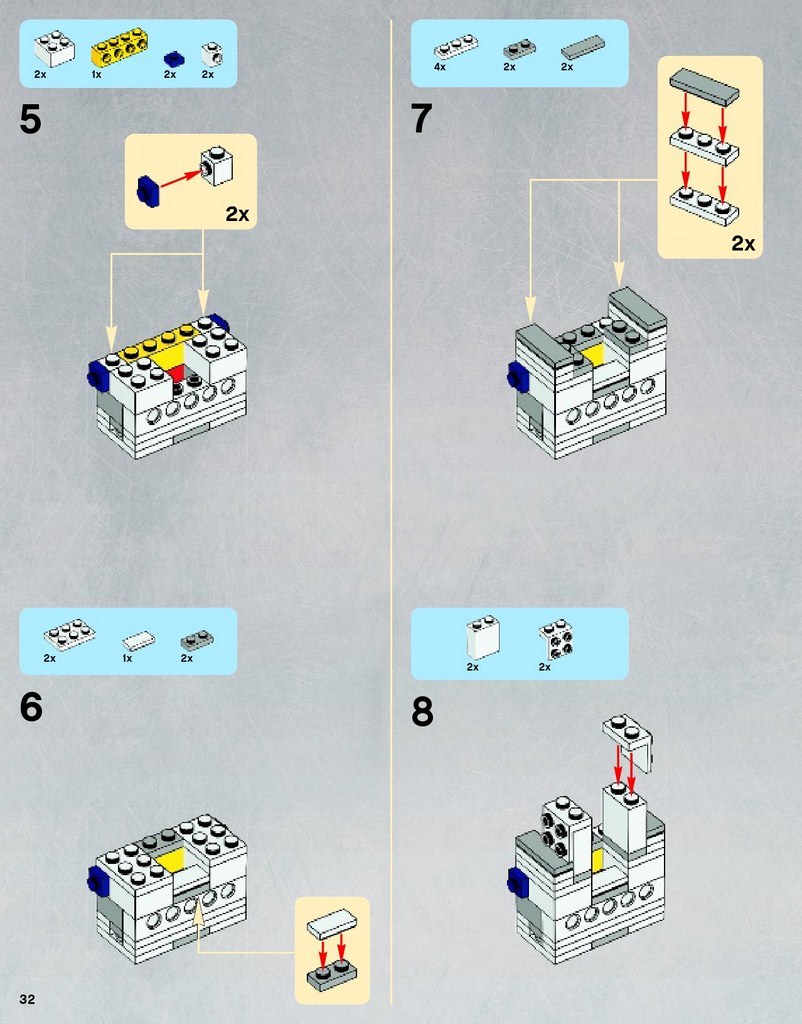 2x 1x 2x 2x

5

2x

2x 1x 2x

6

4x 2x 2x

7

2x

2x 2x

8

32