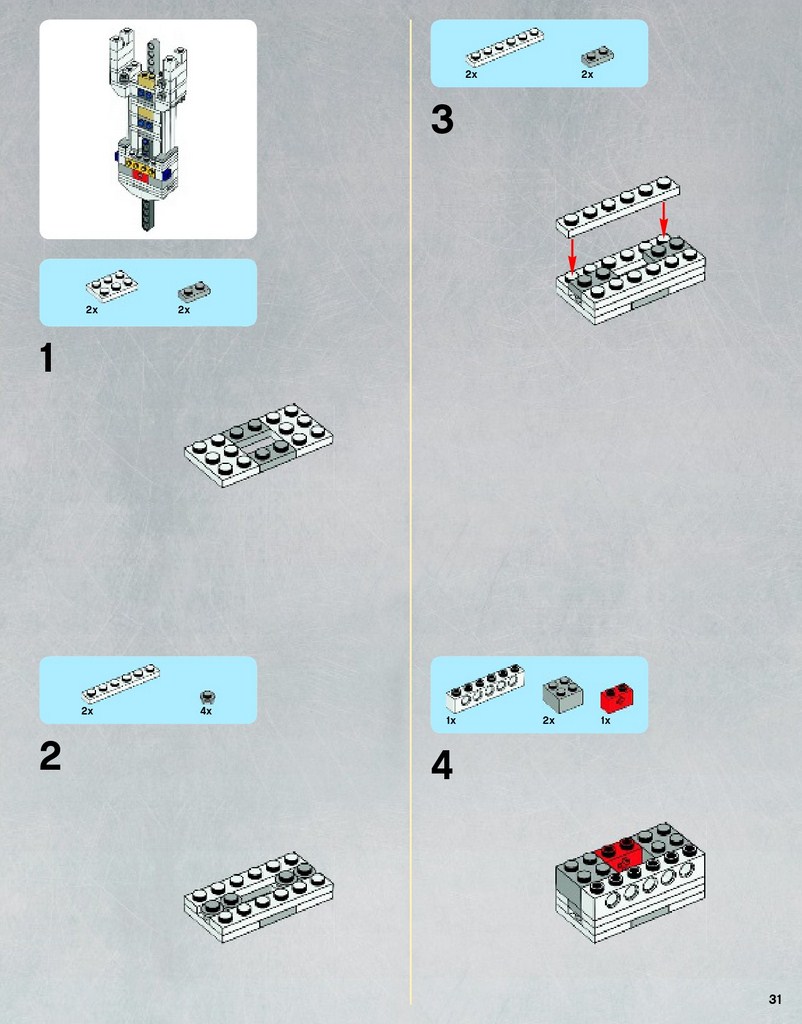 2x
2x

1

2x
4x

2

2x
2x

3

1x
2x
1x

4

31