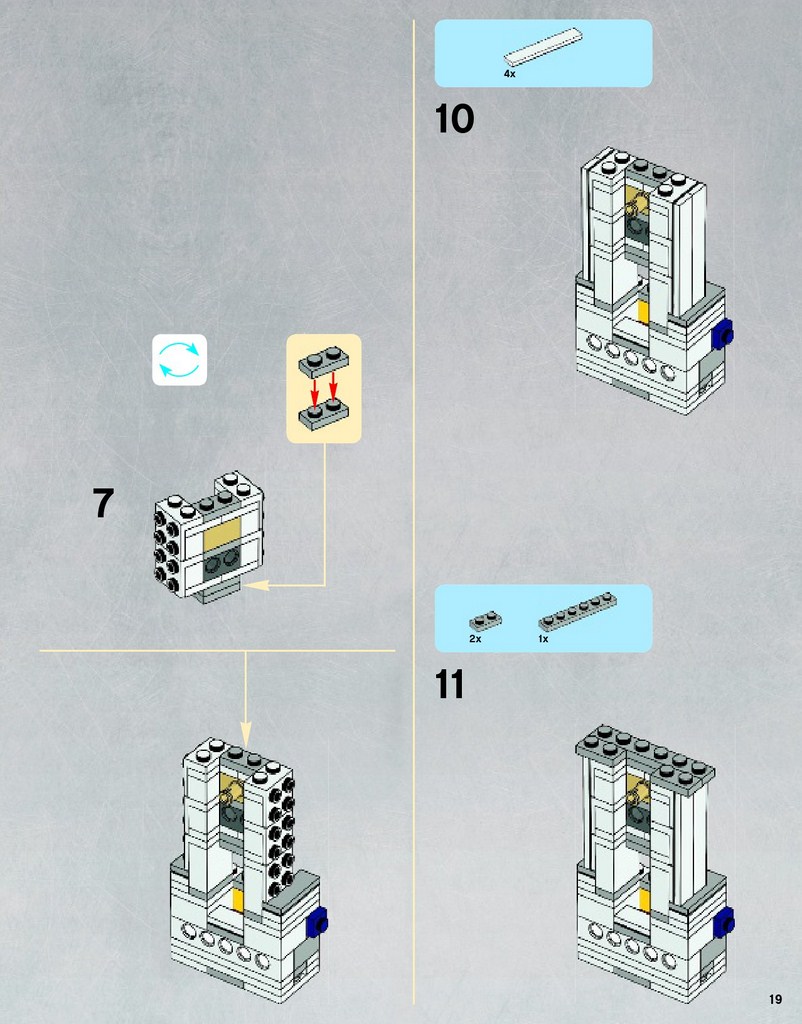 7

4x

10

2x 1x

11

19