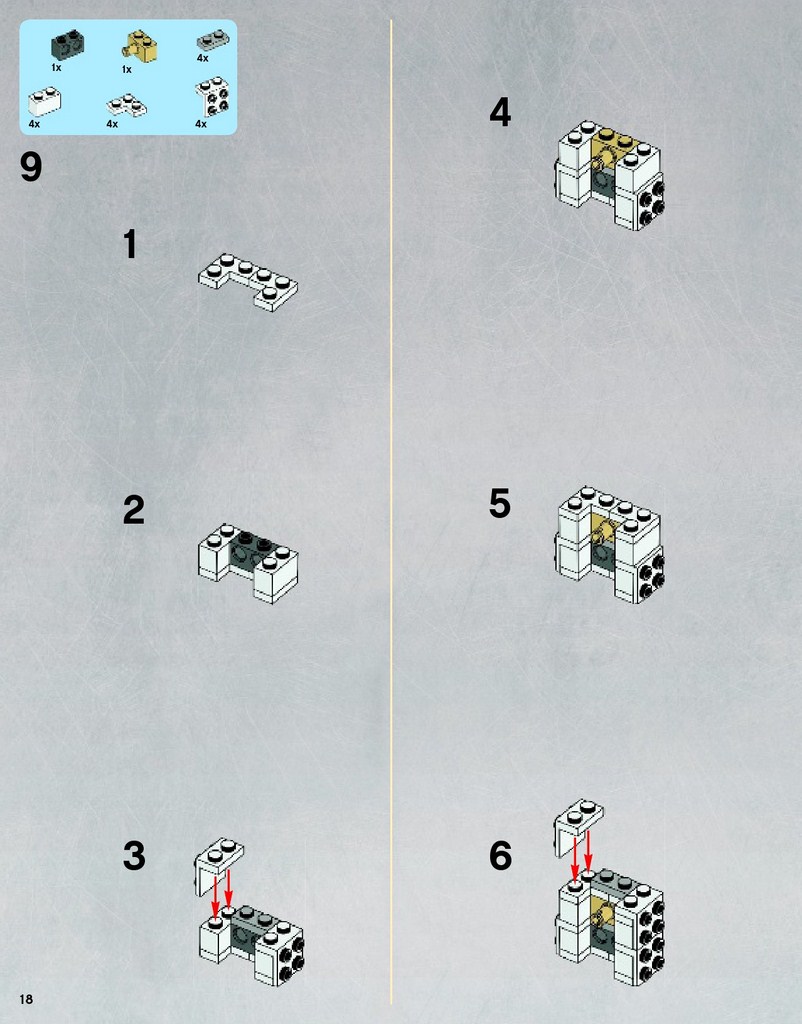 1x
1x
4x
4x
4x
4x

9

1

2

3

4

5

6

18