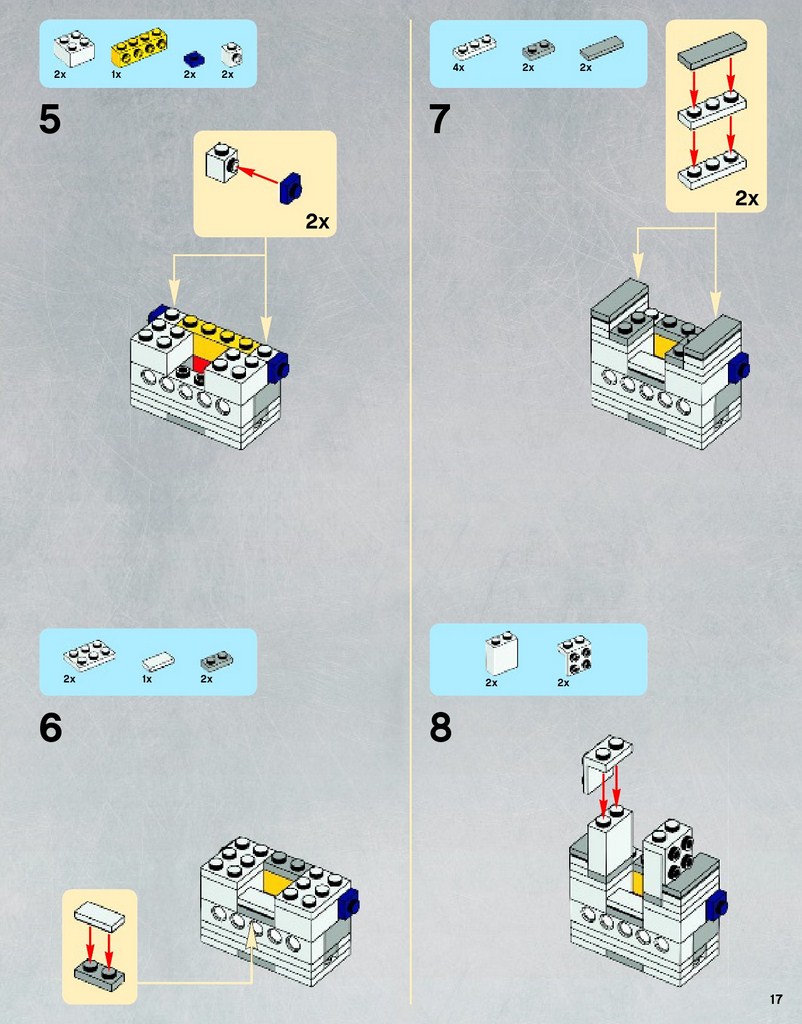 2x 1x 2x 2x

5

2x

2x 1x 2x

6

4x 2x 2x

7

2x

2x 2x

8

17