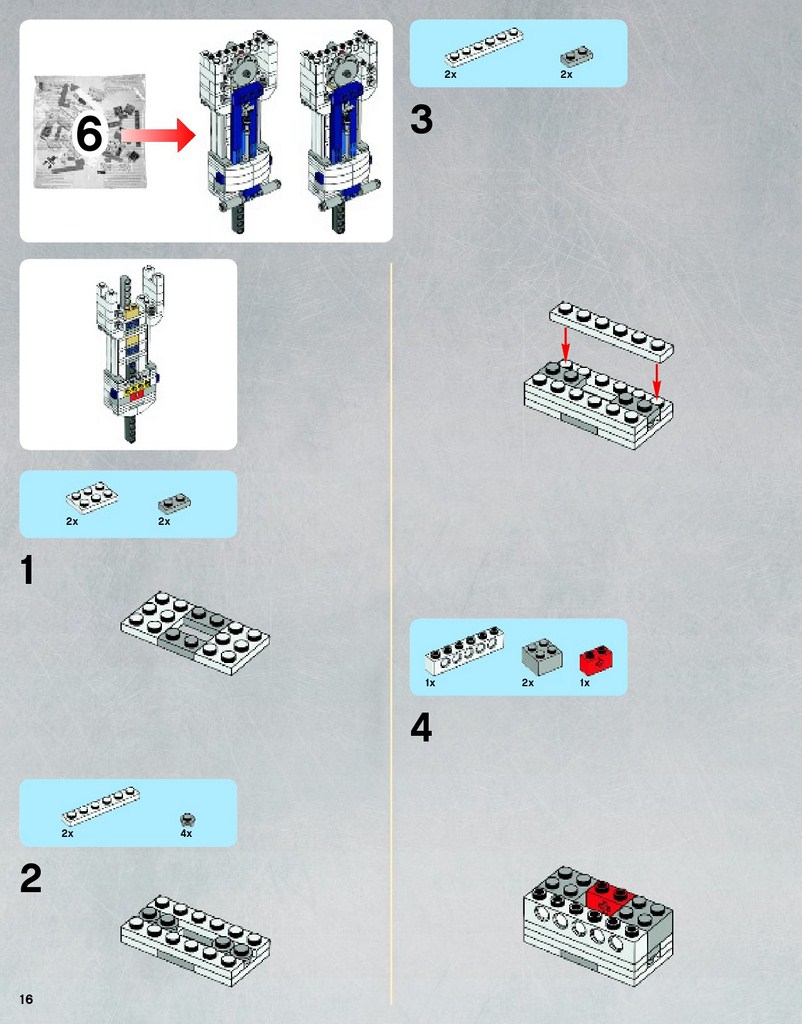 6

2x 2x

1

2x 4x

2

16

2x 2x

3

1x 2x 1x

4