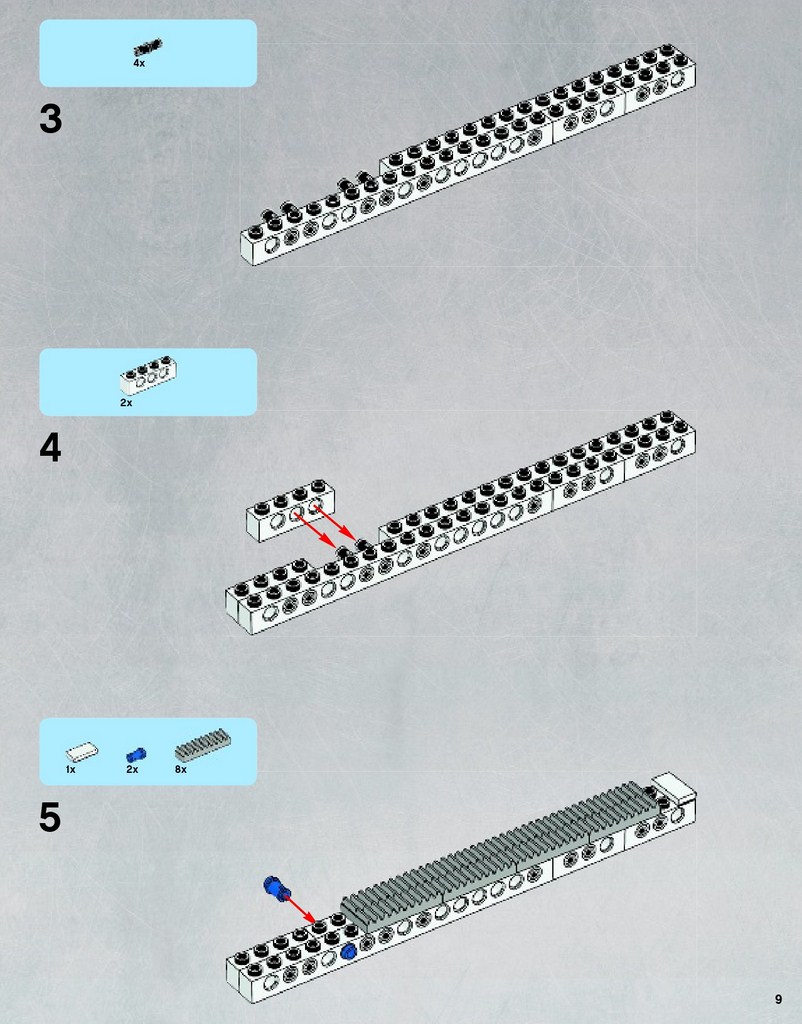 4x

3

2x

4

1x 2x 8x

5

9