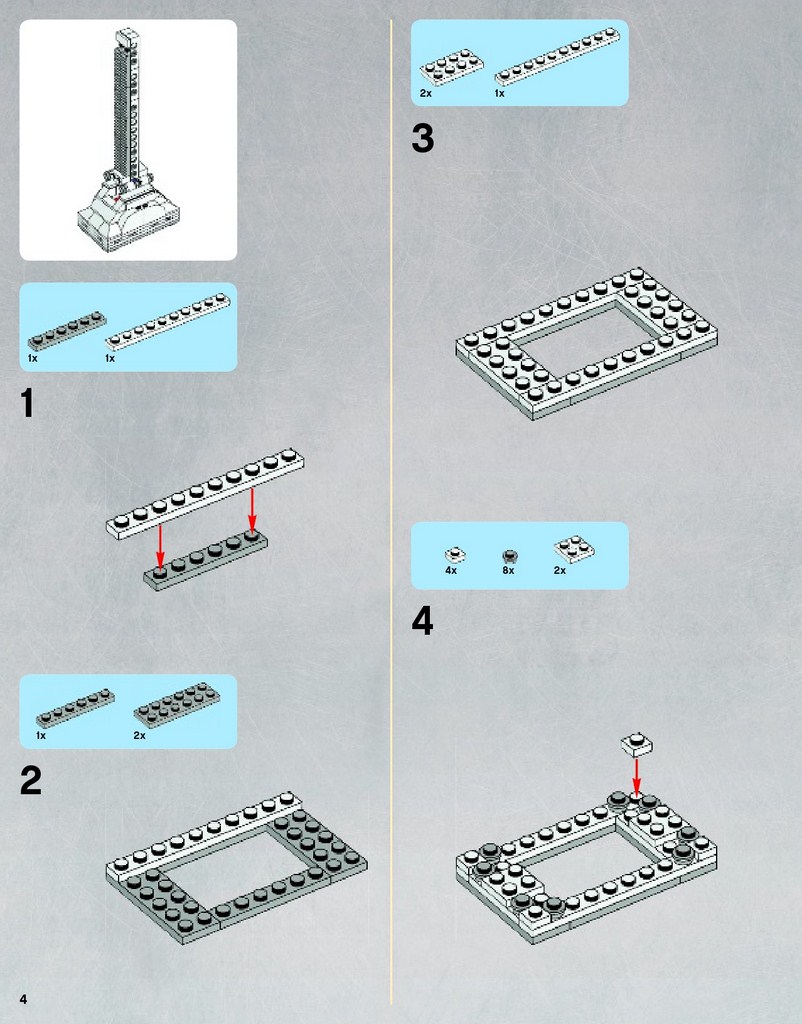 1x 1x

1

1x 2x

2

4

2x 1x

3

4x 8x 2x

4