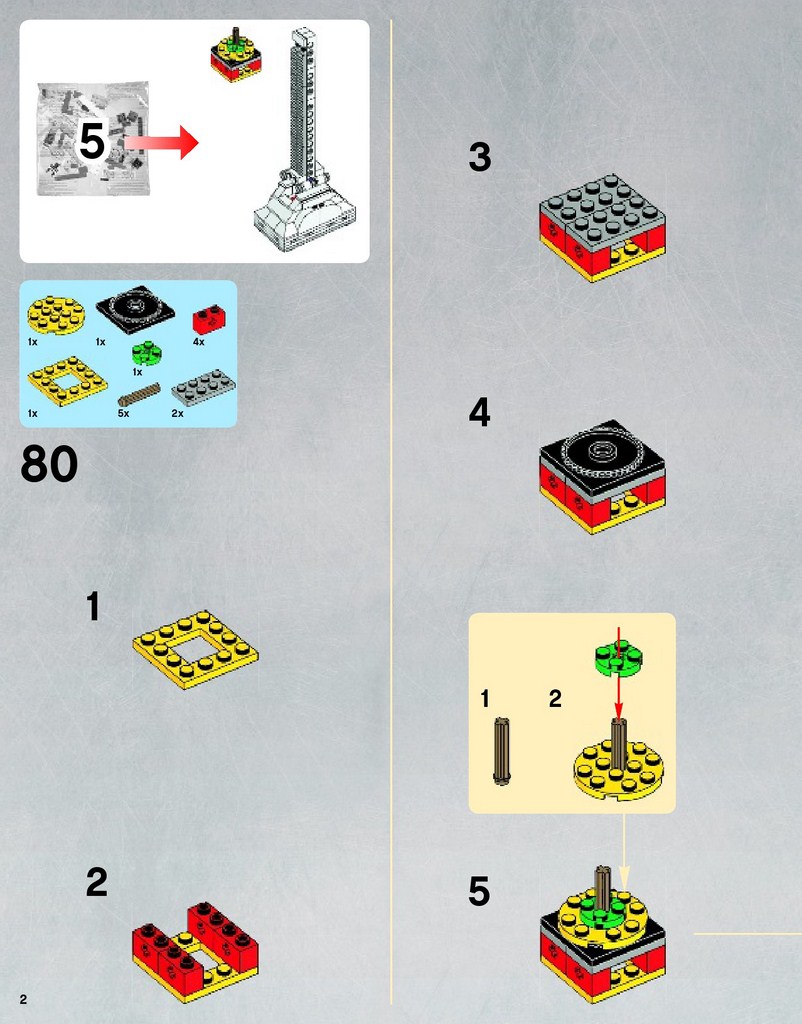 5

1x

1x

4x

1x

1x

5x

2x

80

1

2

3

4

1

2

5

2