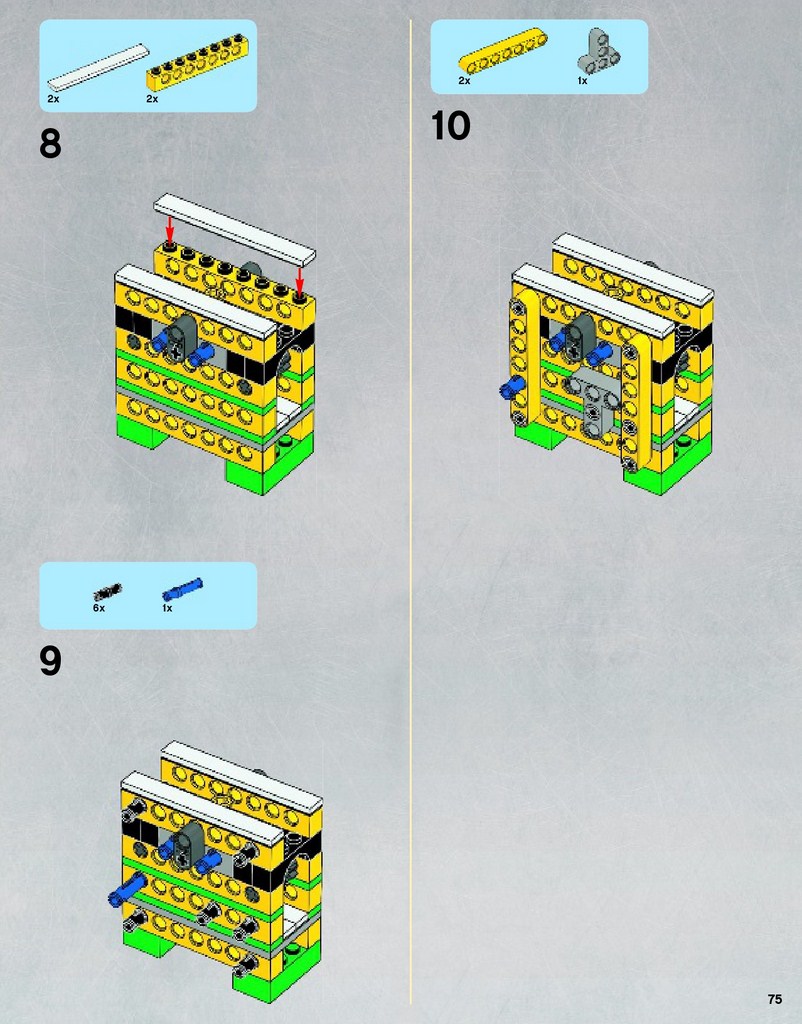 2x
2x

8

6x
1x

9

2x
1x

10

75