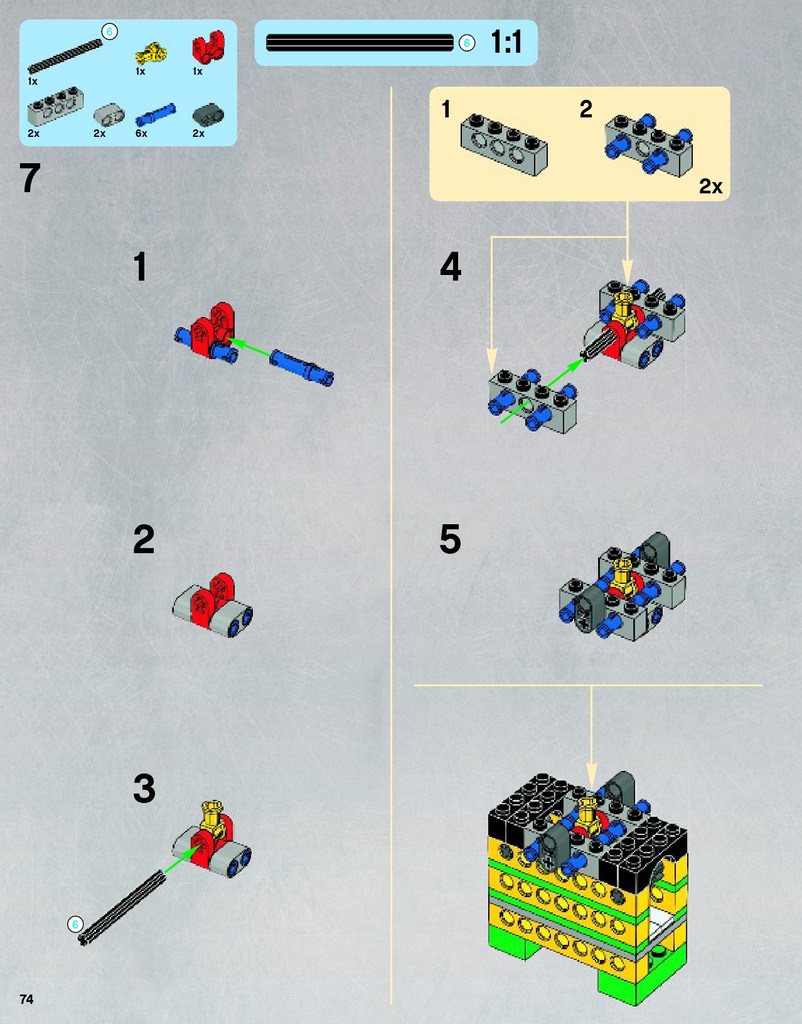 6
1x
1x
1x
2x
2x
6x
2x

6 1:1

7

1

2

3

6

1

2

2x

4

5

74