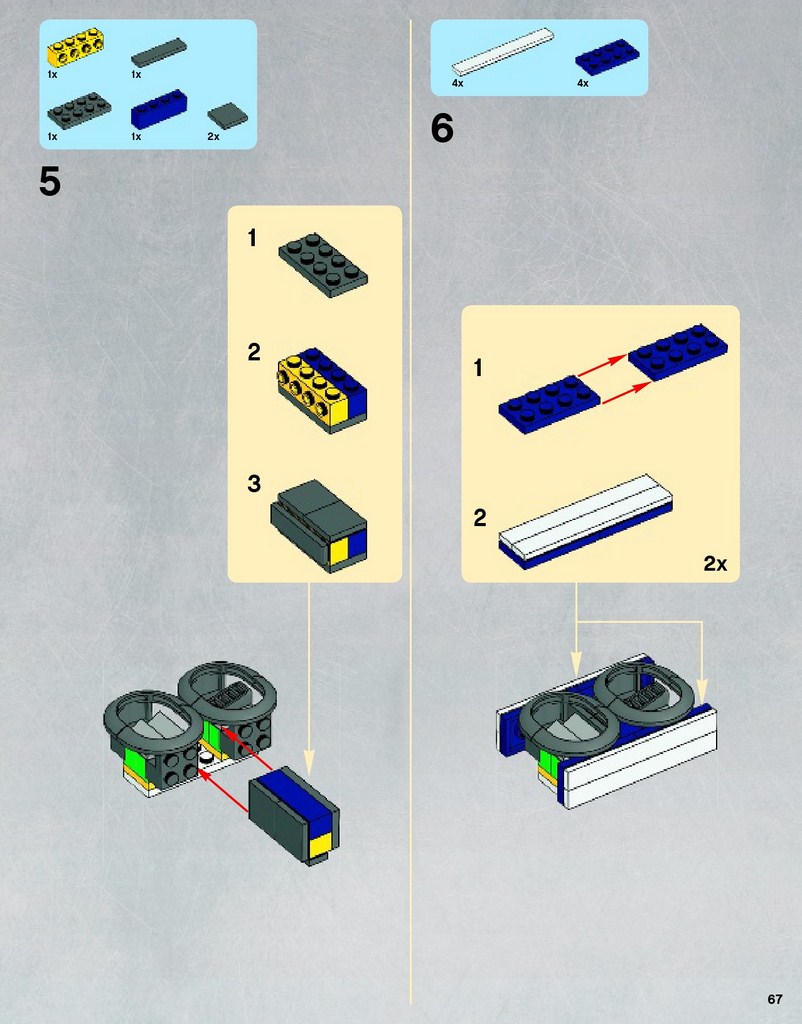 1x
1x
1x
1x
2x

5

1

2

3

4x
4x

6

1

2

2x

67