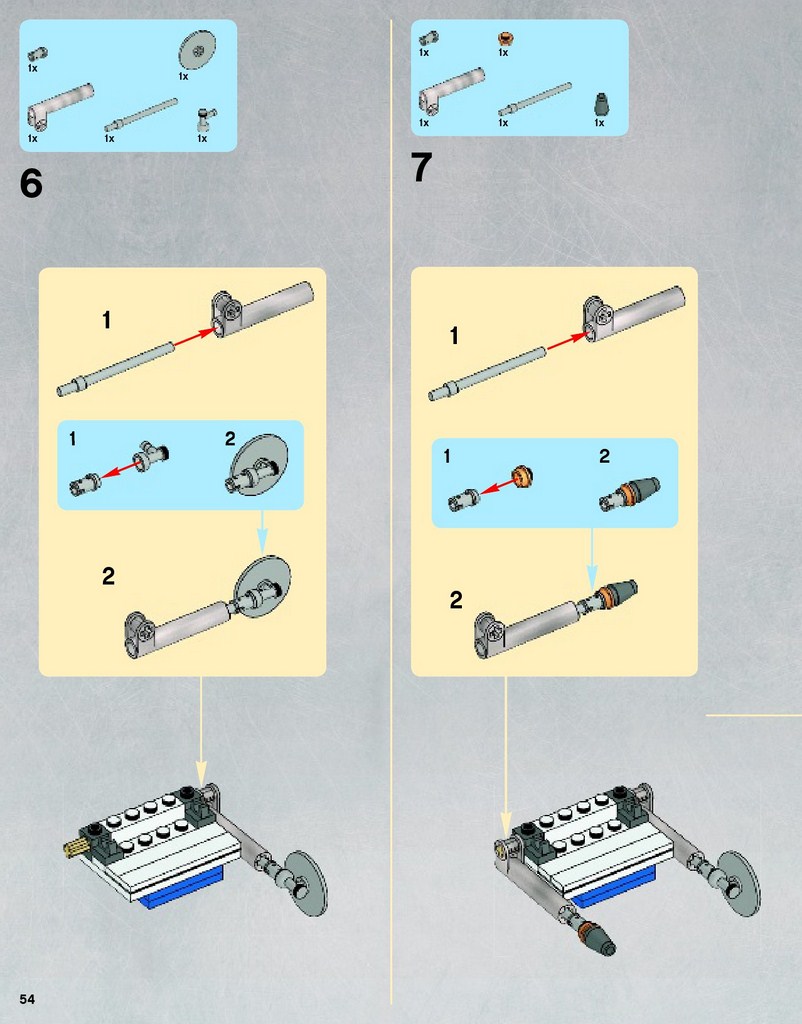 1x
1x
1x
1x
1x

6

1

1

2

2

1x
1x
1x
1x
1x

7

1

1

2

2

54