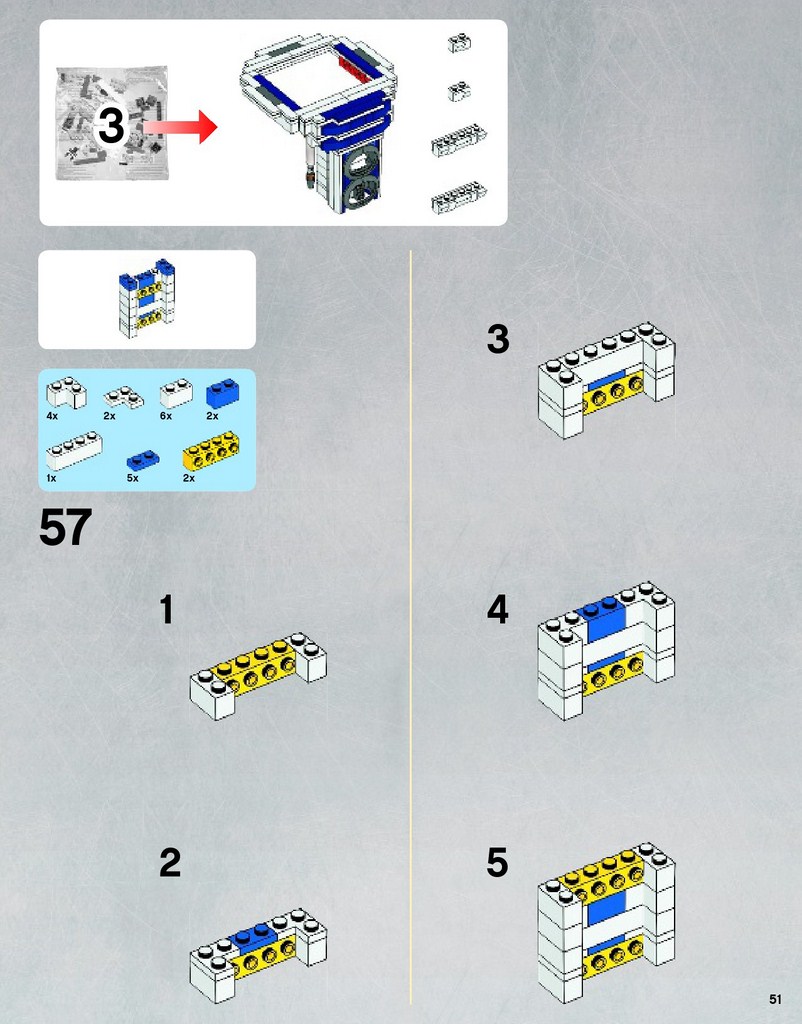 3

4x 2x 6x 2x

1x 5x 2x

57

1

2

3

4

5

51