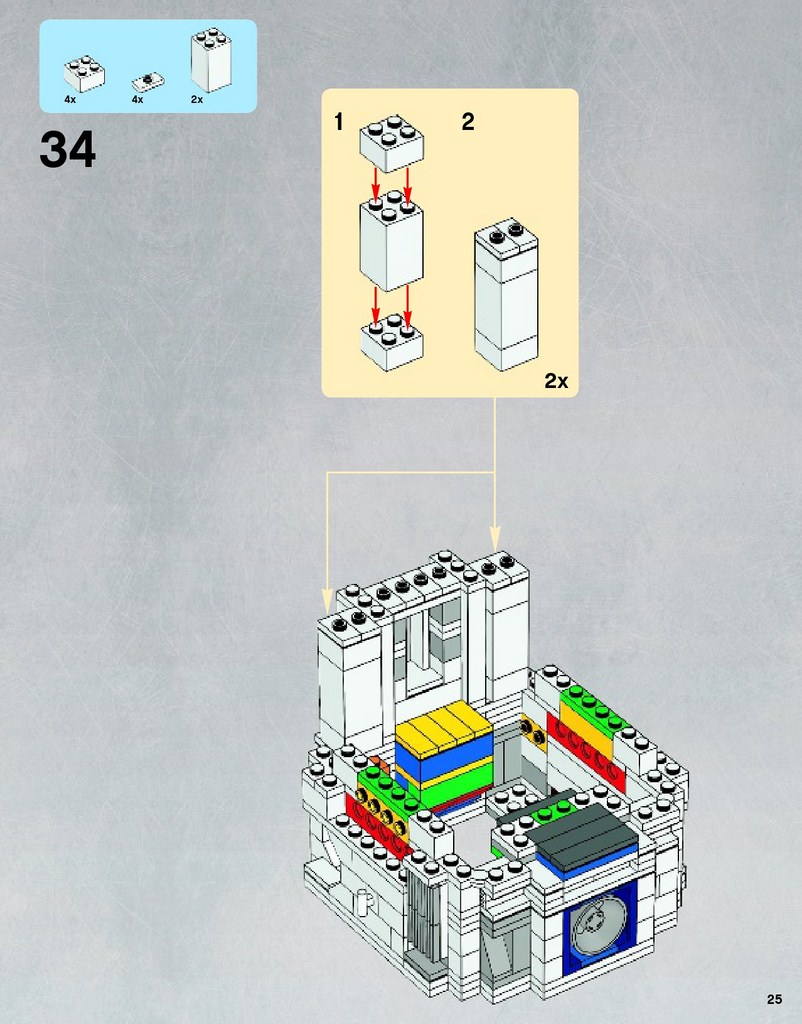 4x 4x 2x

34

1 2

2x

25