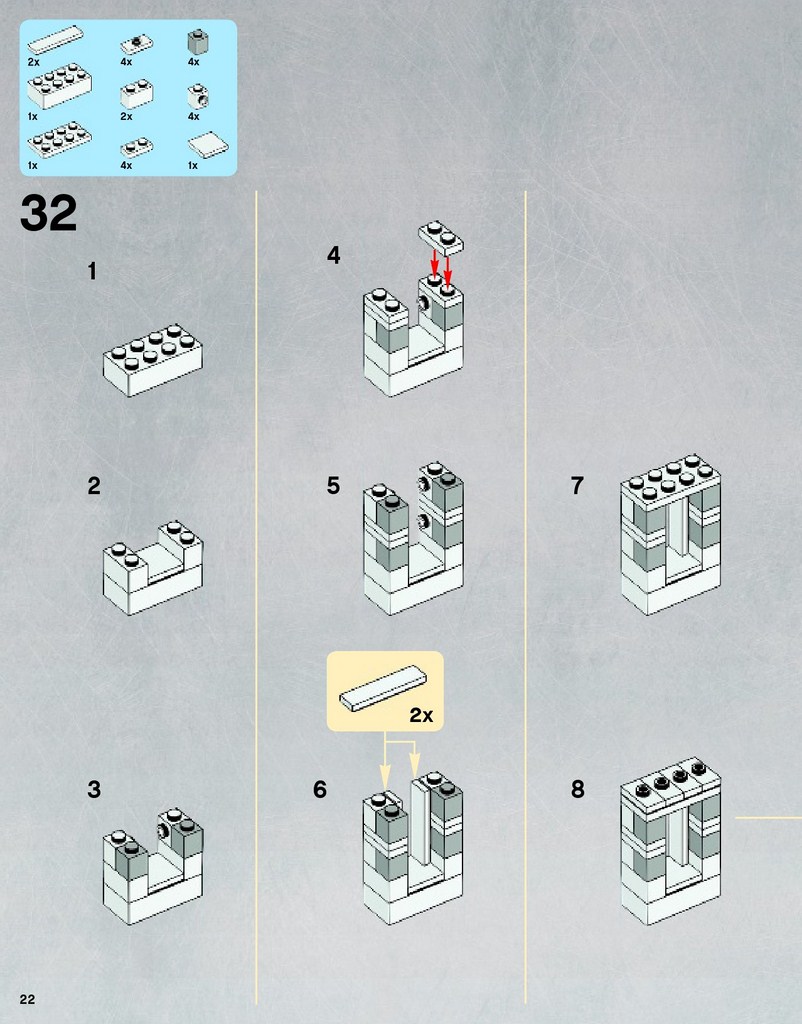 2x
4x
4x
1x
2x
4x
1x
4x
1x

32

1

2

3

4

5

2x

6

7

8

22