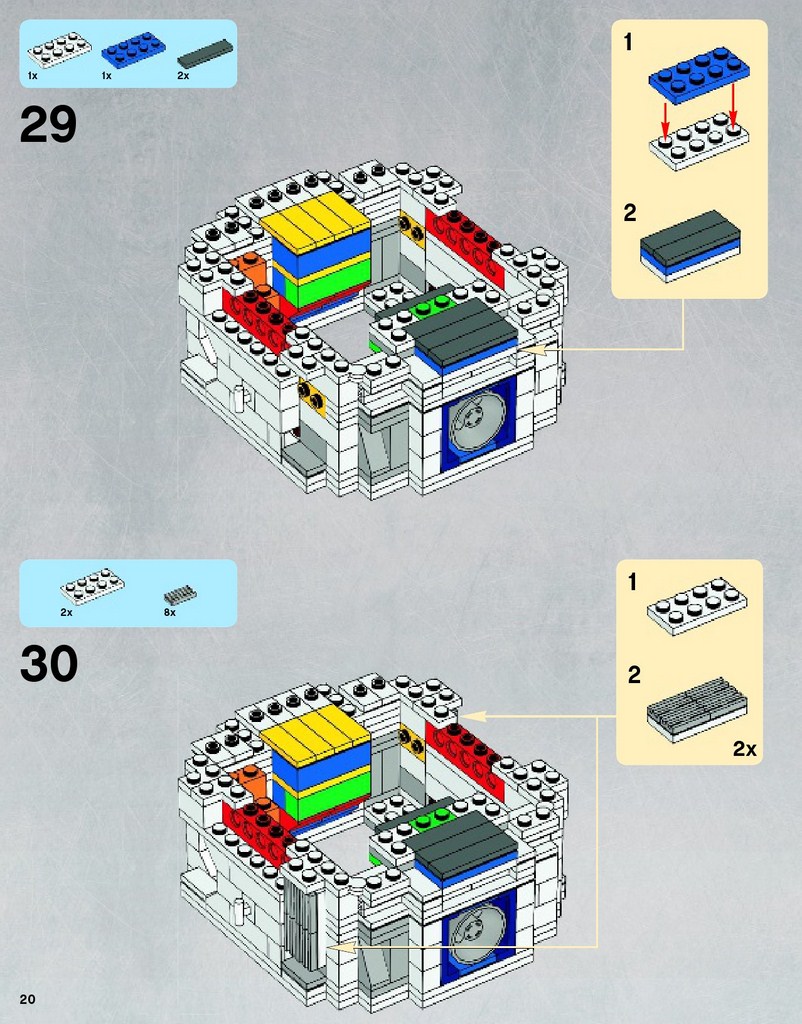 1x 1x 2x

29

1

2

2x 8x

30

1

2

2x

20