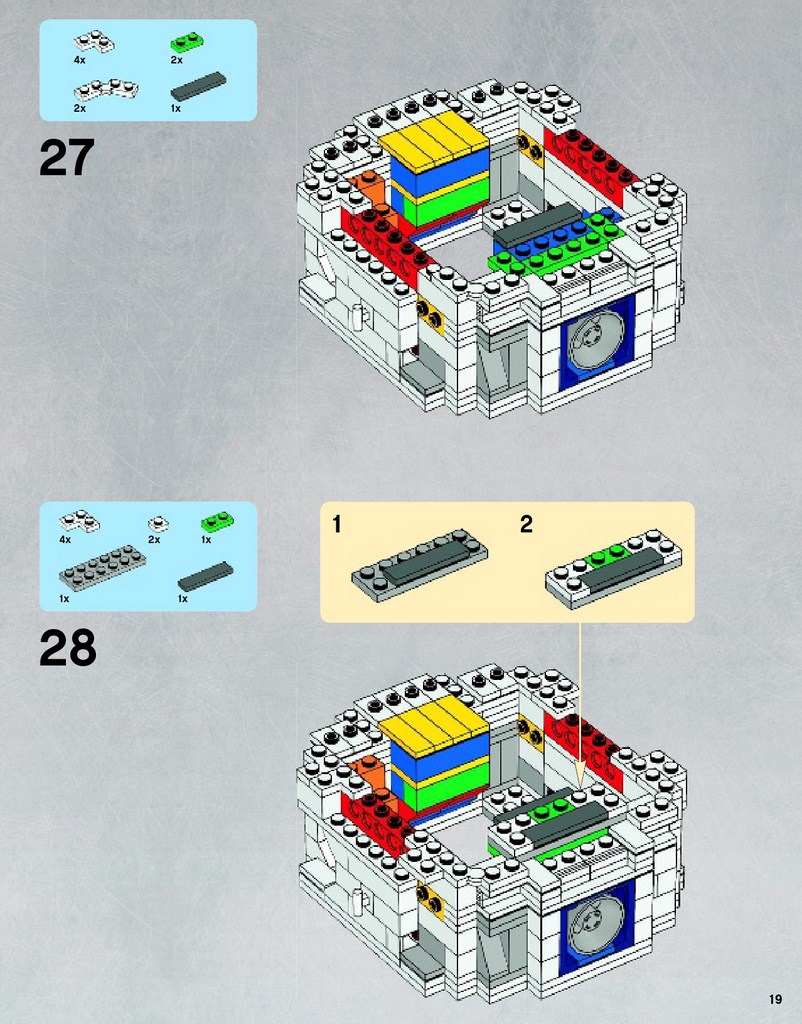 4x
2x
2x
1x

27

4x
2x
1x
1x
1x

28

1
2

19