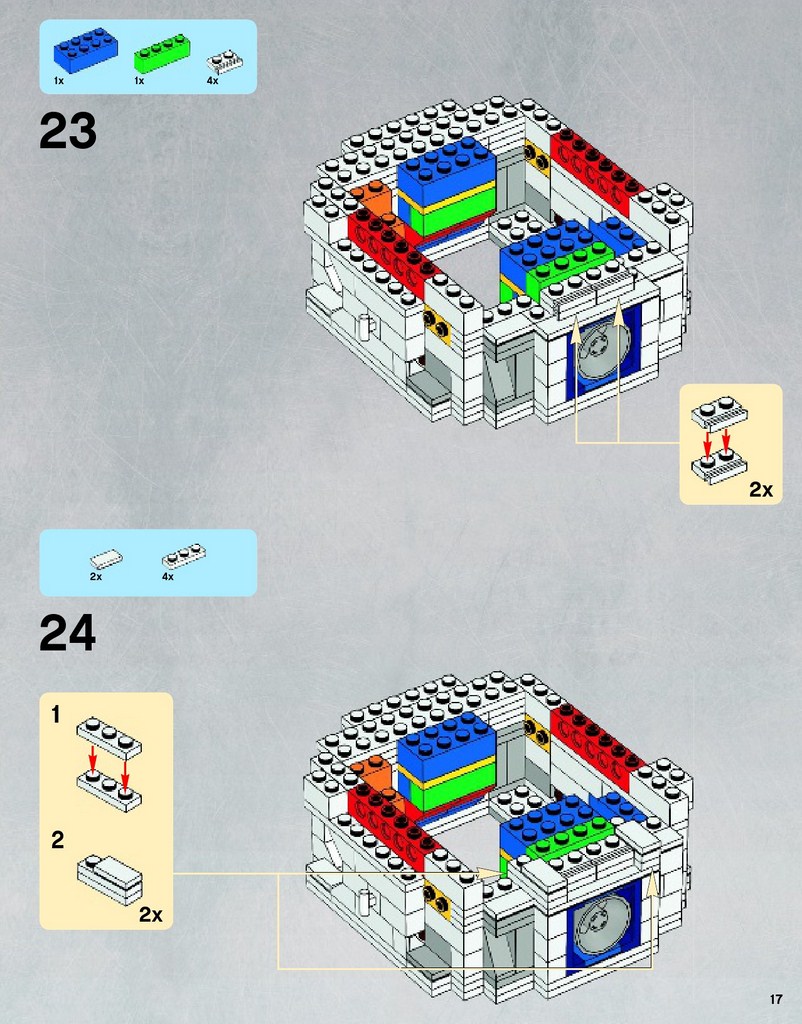 1x 1x 4x

23

2x

2x 4x

24

1

2

2x

17