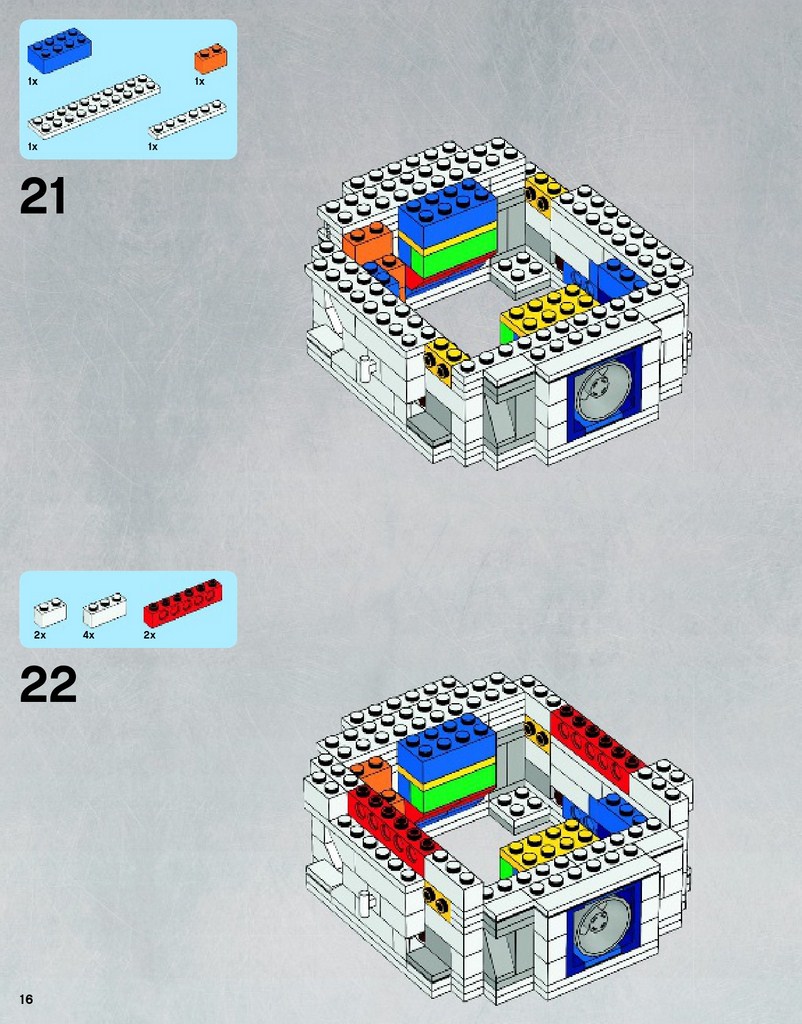 1x
1x
1x
1x

21

2x
4x
2x

22

16