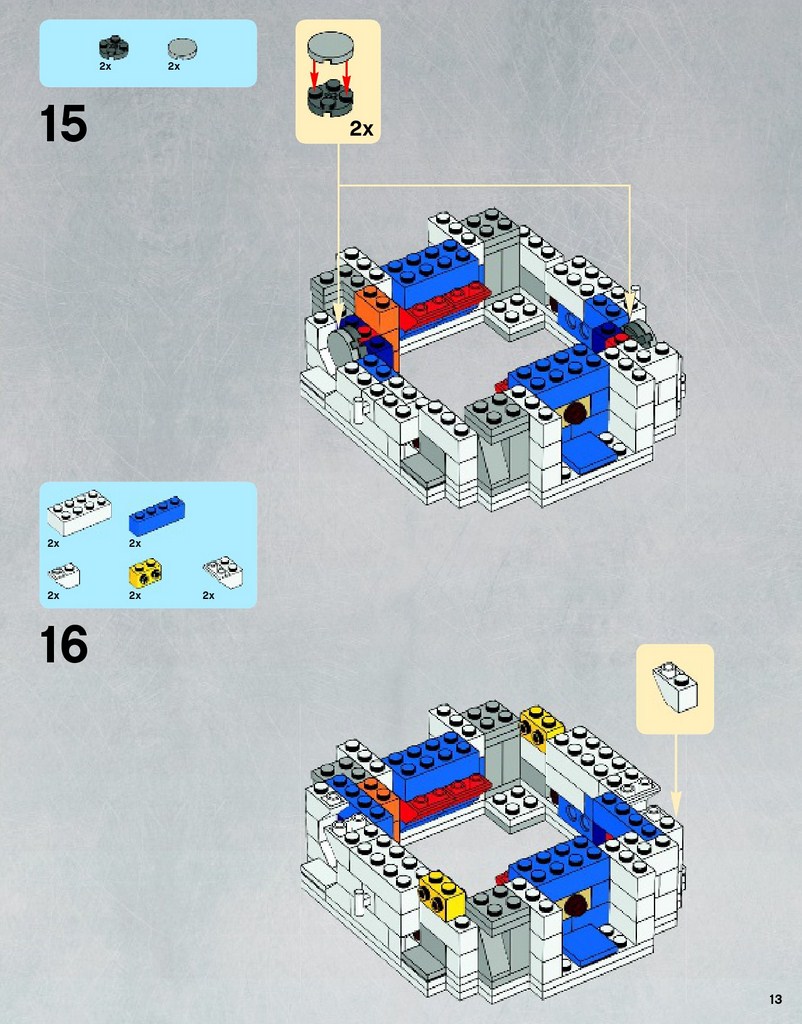 2x 2x

15

2x

2x 2x

2x 2x 2x

16

13