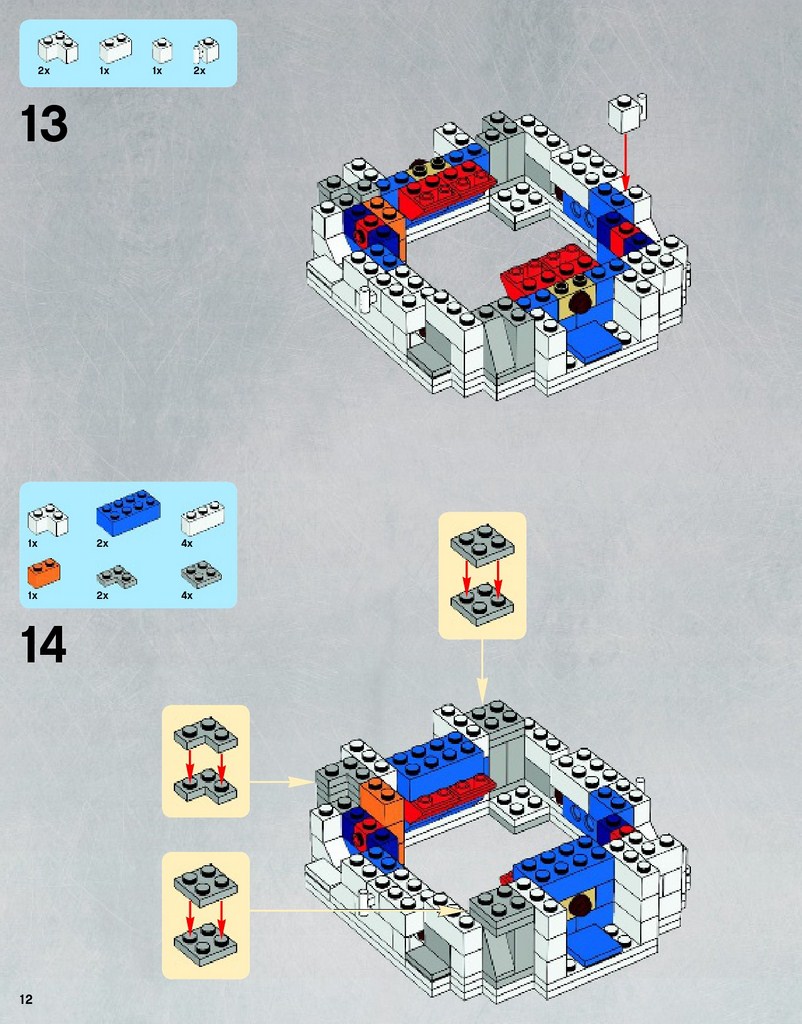 2x 1x 1x 2x

13

1x 2x 4x
1x 2x 4x

14

12