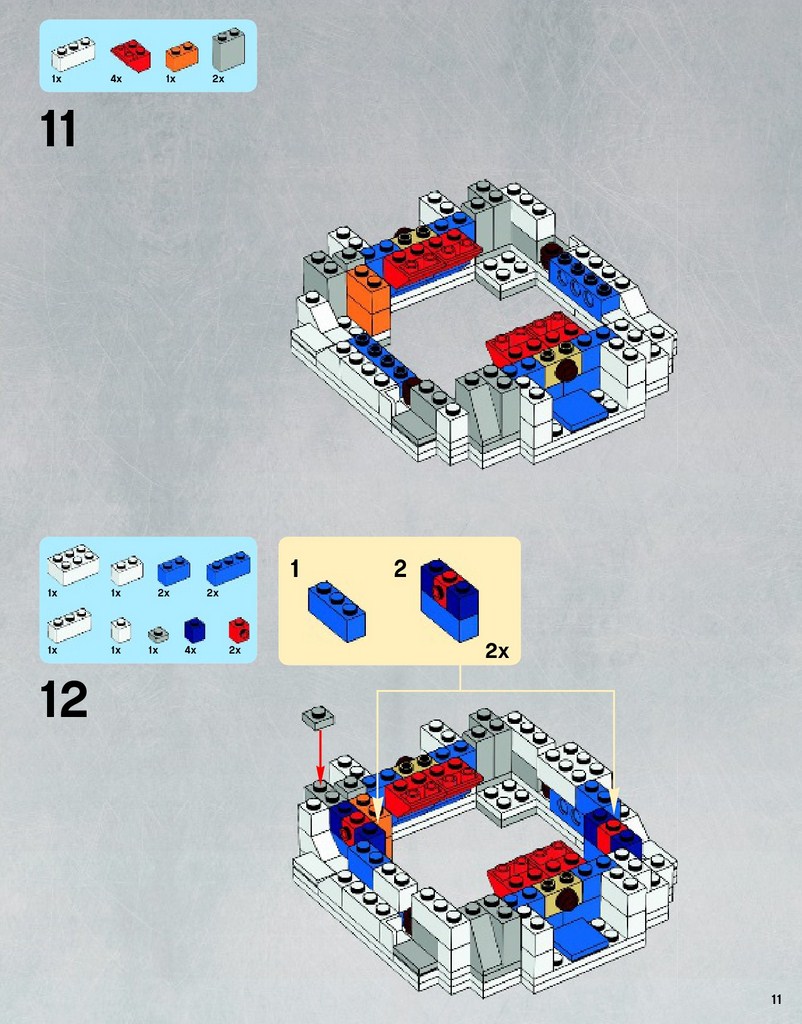 1x 4x 1x 2x

11

1x 1x 2x 2x
1x 1x 1x 4x 2x

1 2

2x

12

11