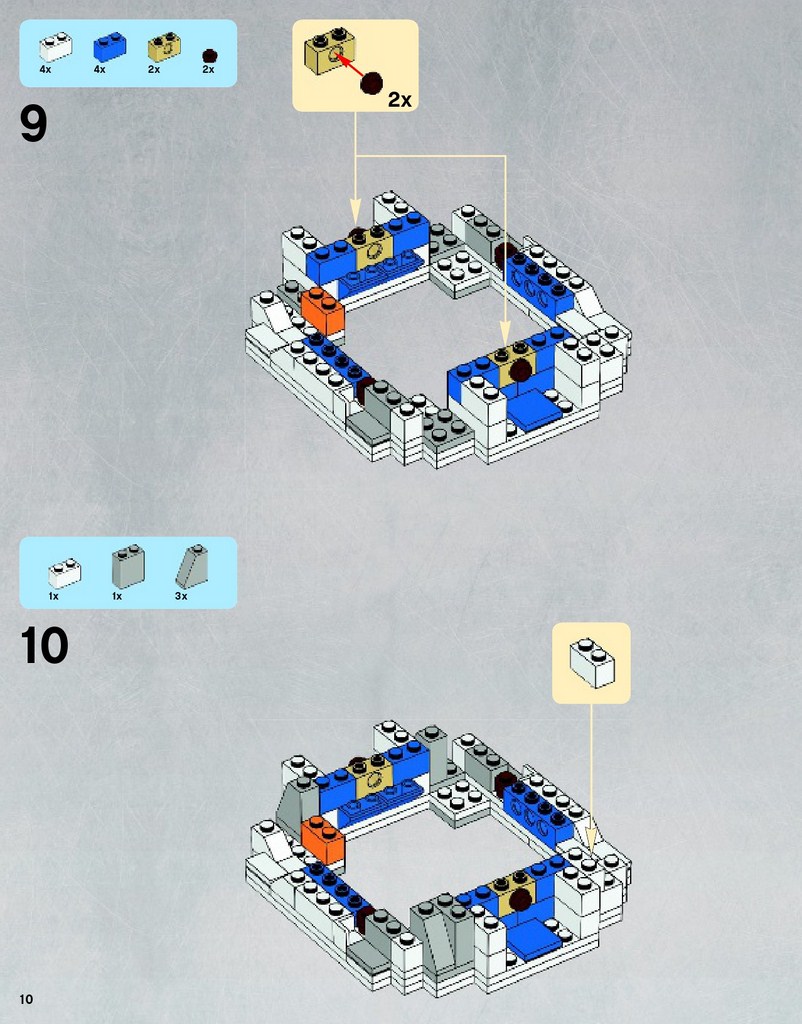 4x 4x 2x 2x

9

2x

1x 1x 3x

10

10