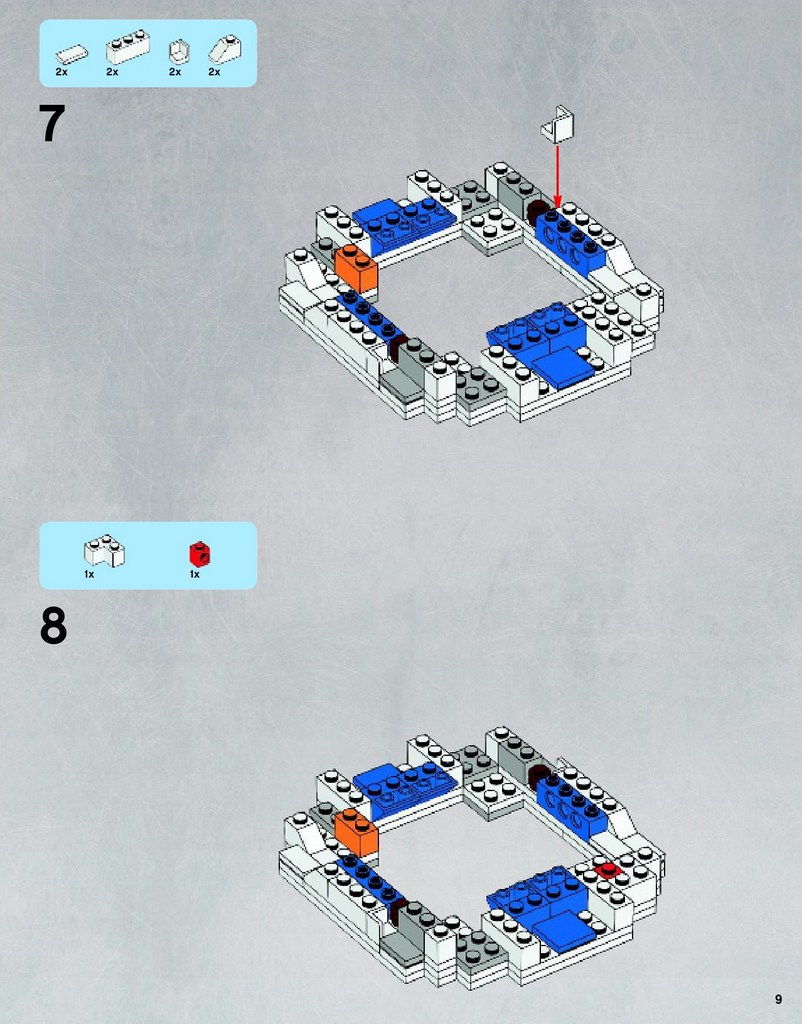 2x 2x 2x 2x

7

1x 1x

8

9