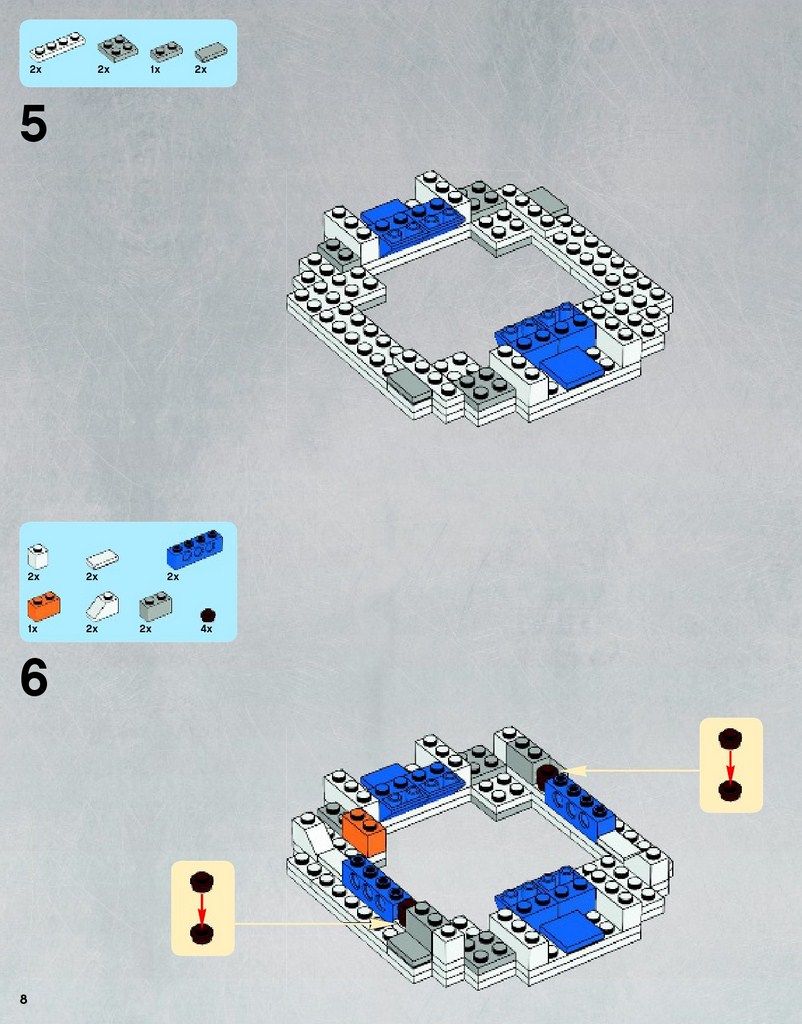 2x 2x 1x 2x

5

2x 2x 2x

1x 2x 2x 4x

6

8