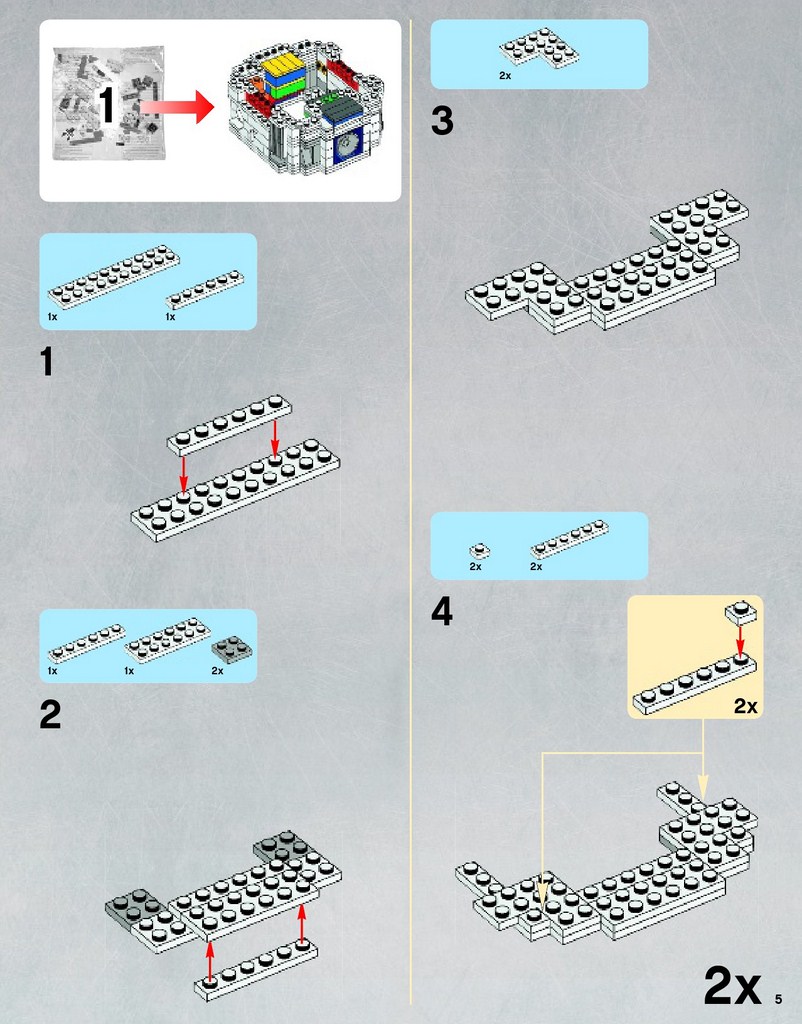 1

1x 1x

1

1x 1x 2x

2

2x

3

2x 2x

4

2x

2x

5