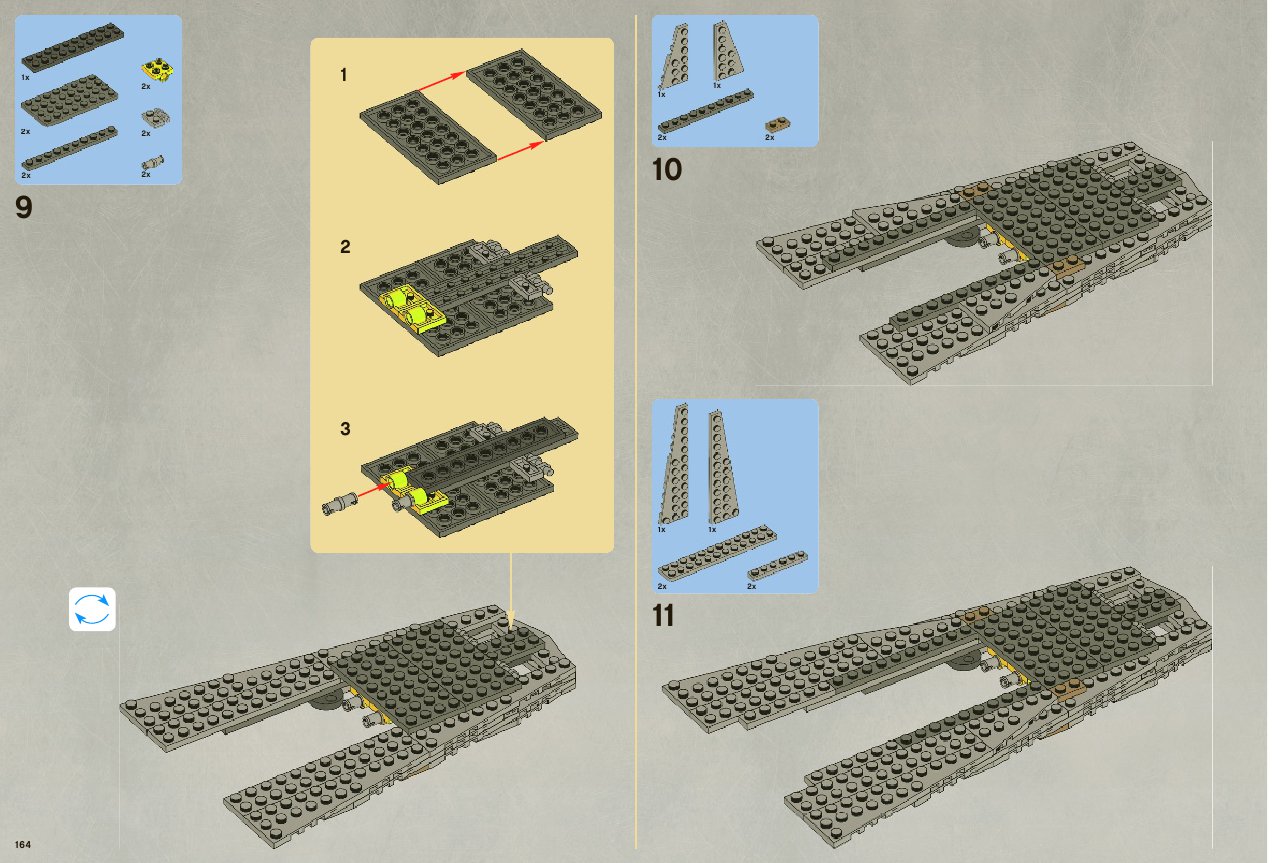 1x
2x
2x
2x
2x
2x

9

1

2

3

164

1x
1x
2x
2x

10

1x
1x
2x
2x

11