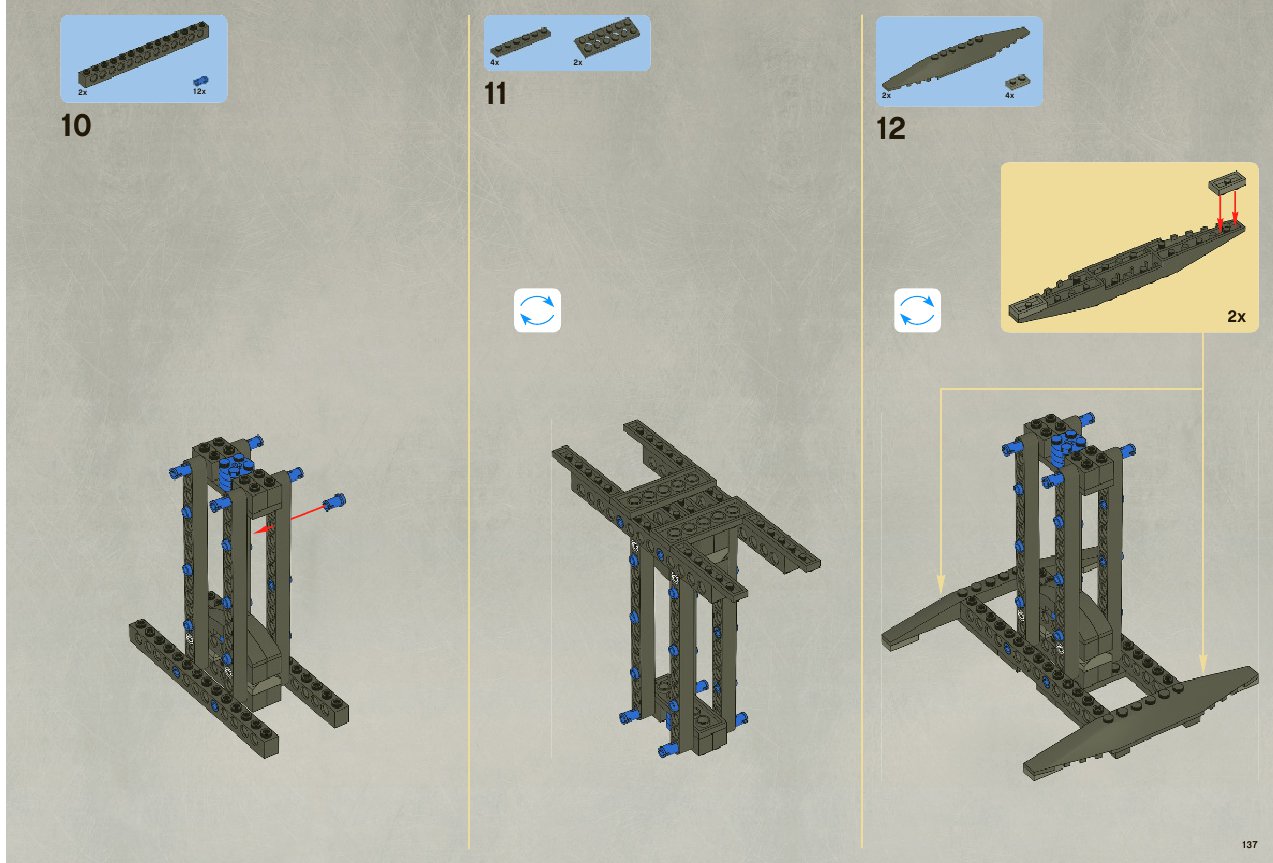 2x 12x

10

4x 2x

11

2x 4x

12

2x

137