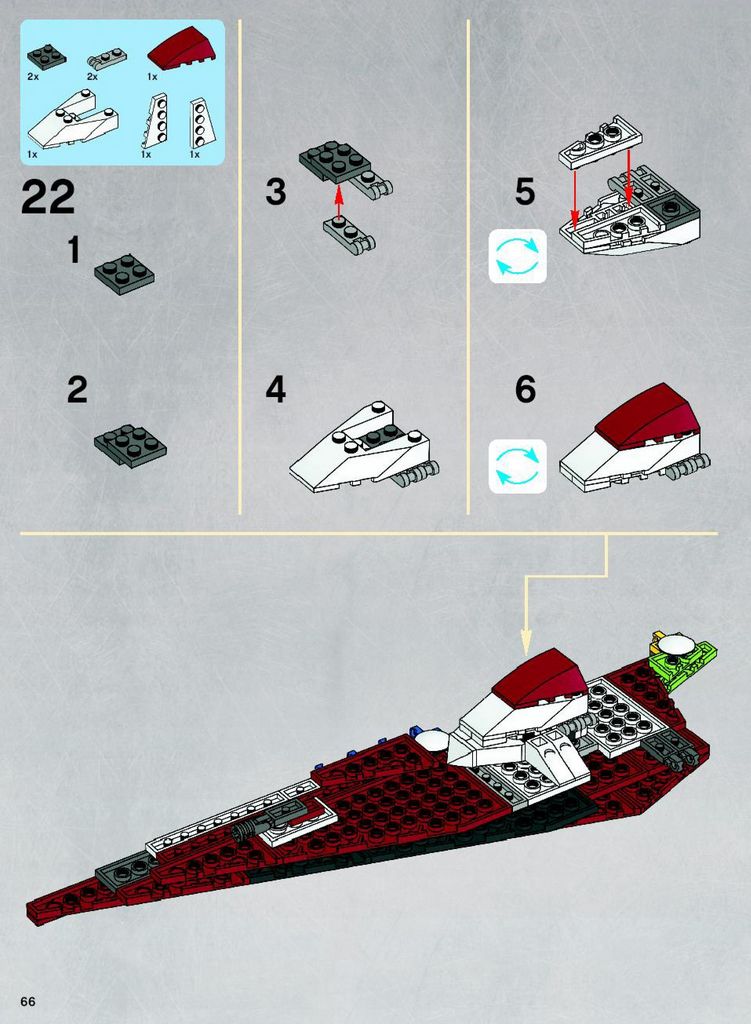 2x
2x
1x
1x
1x
1x

22

1

2

3

4

5

6

66