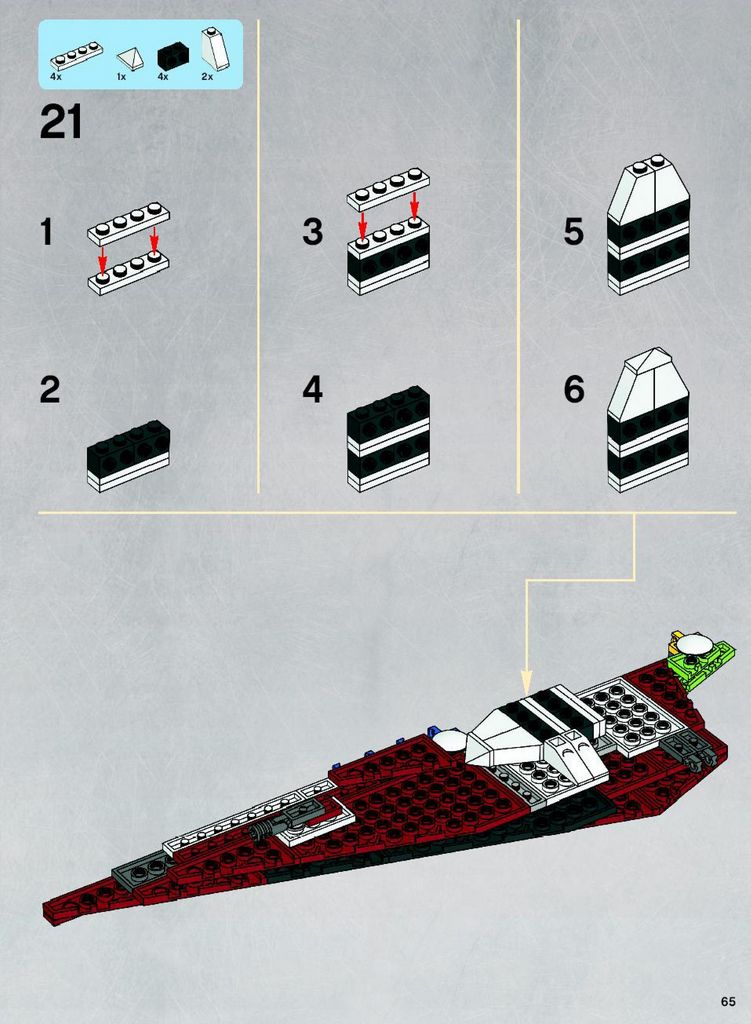 4x 1x 4x 2x

21

1

2

3

4

5

6

65