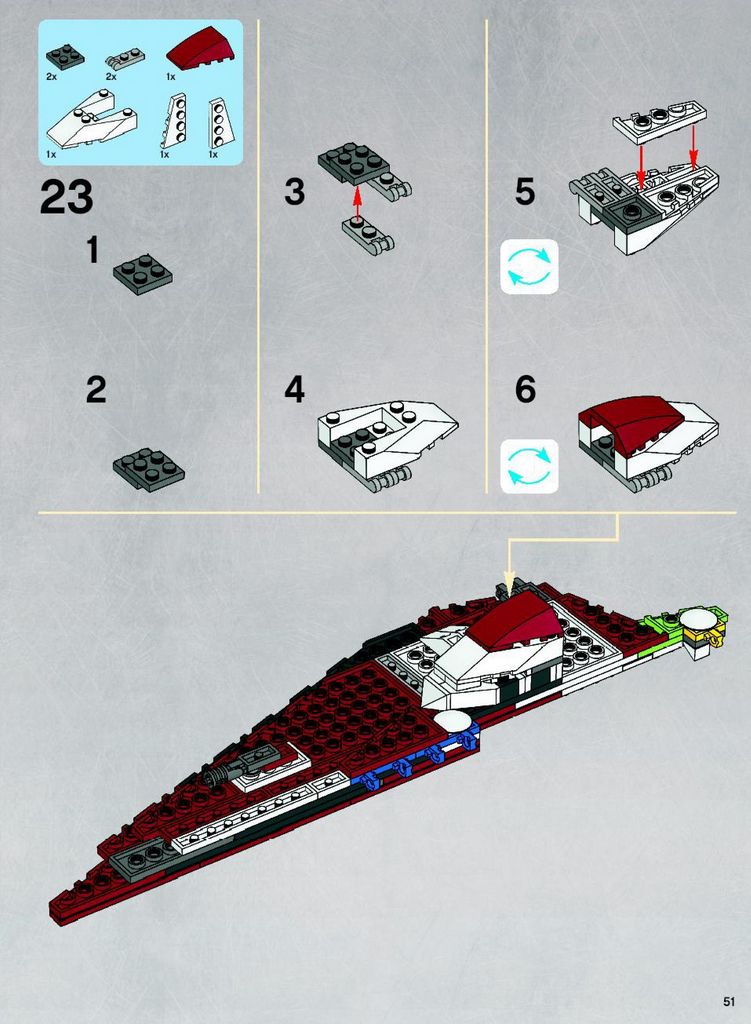 2x
2x
1x
1x
1x
1x

23

1

2

3

4

5

6

51