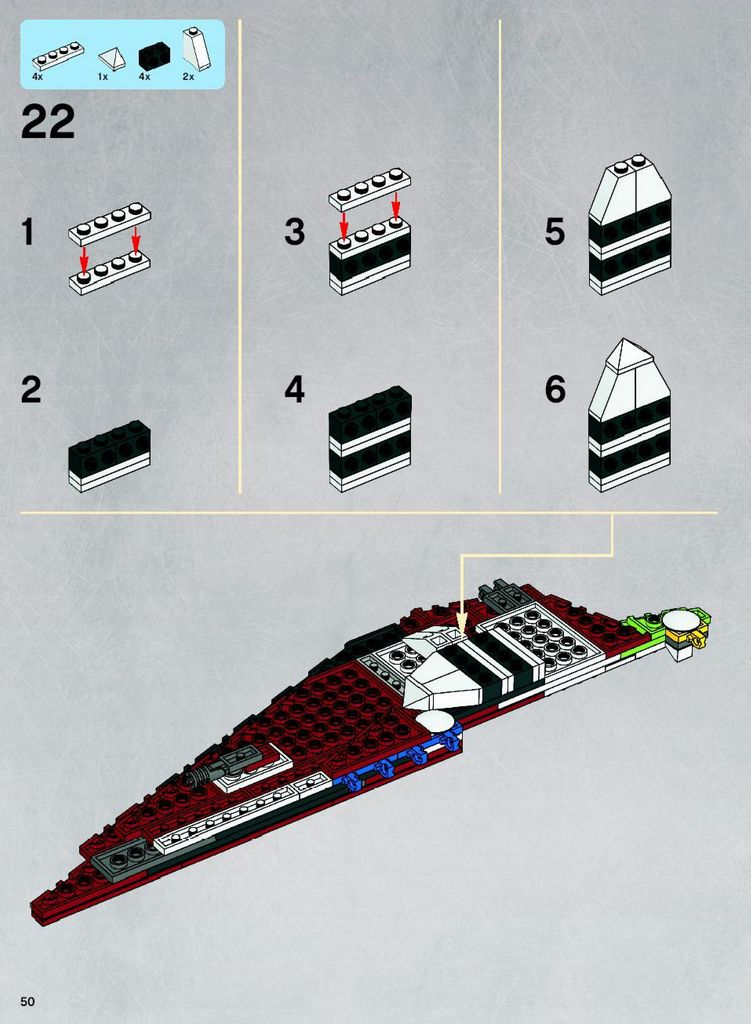 4x 1x 4x 2x

22

1

2

3

4

5

6

50