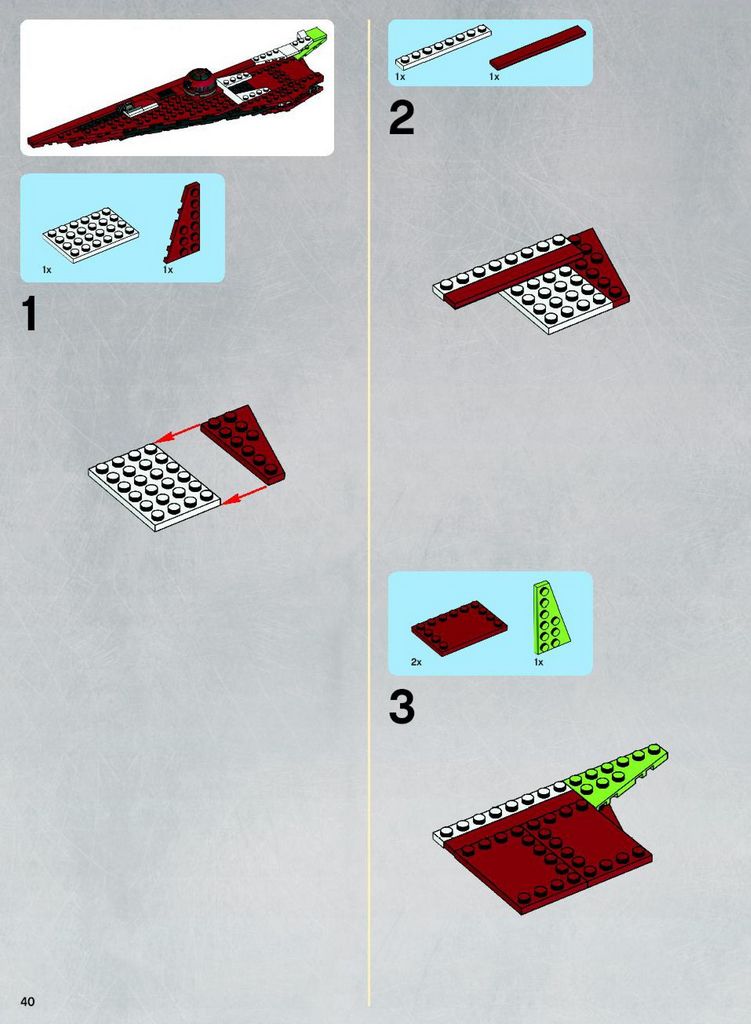 1x
1x

1

1x
1x

2

2x
1x

3

40