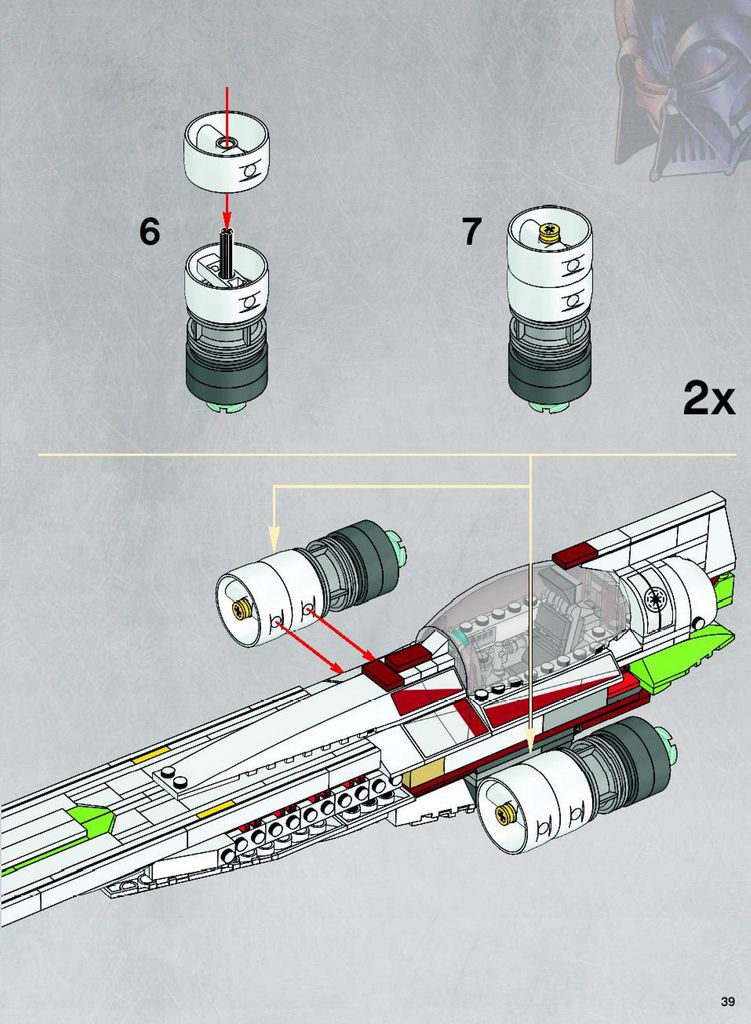 6

7

2x

39