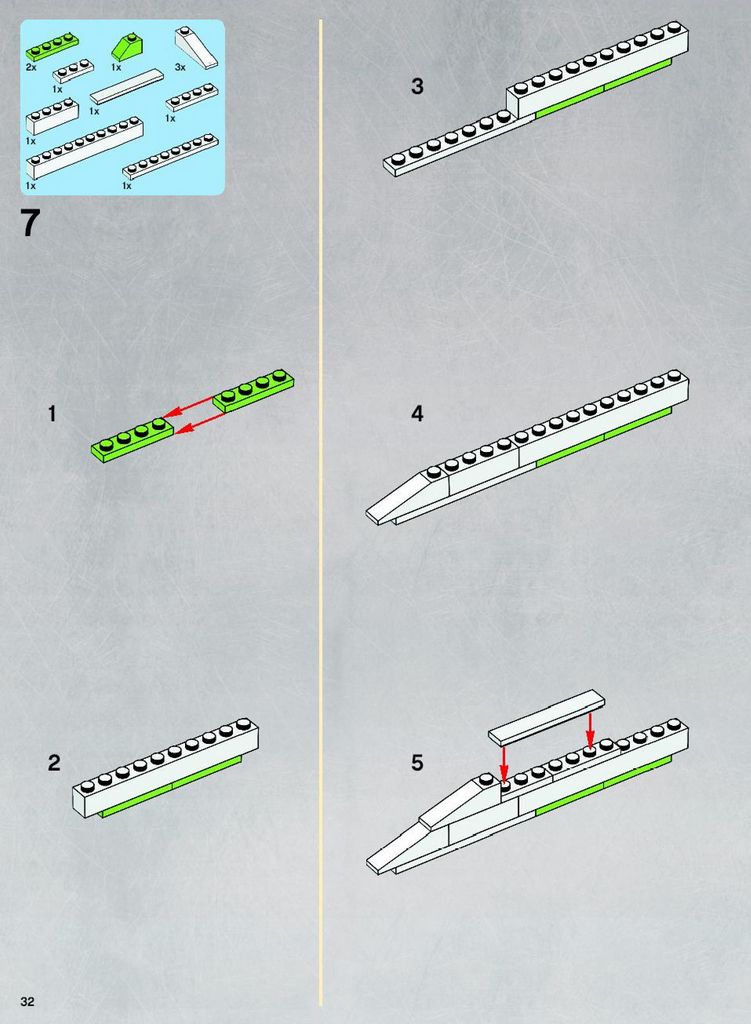 2x
1x
3x
1x
1x
1x
1x
1x
1x
7

1

2

3

4

5

32