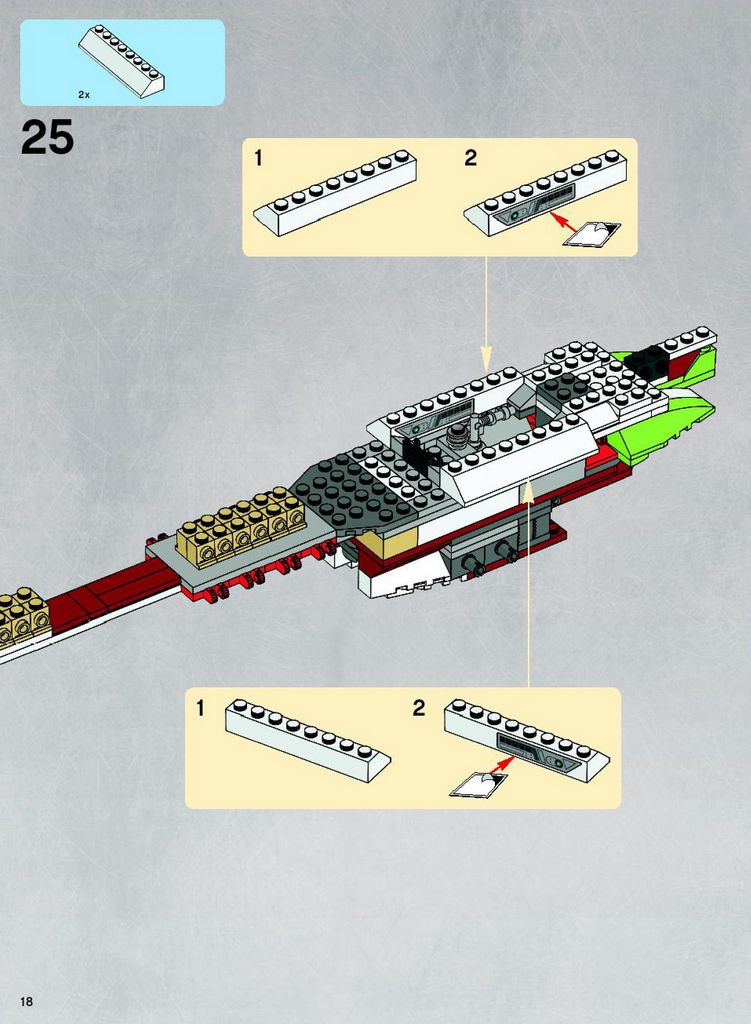 2x

25

1

2

1

2

18