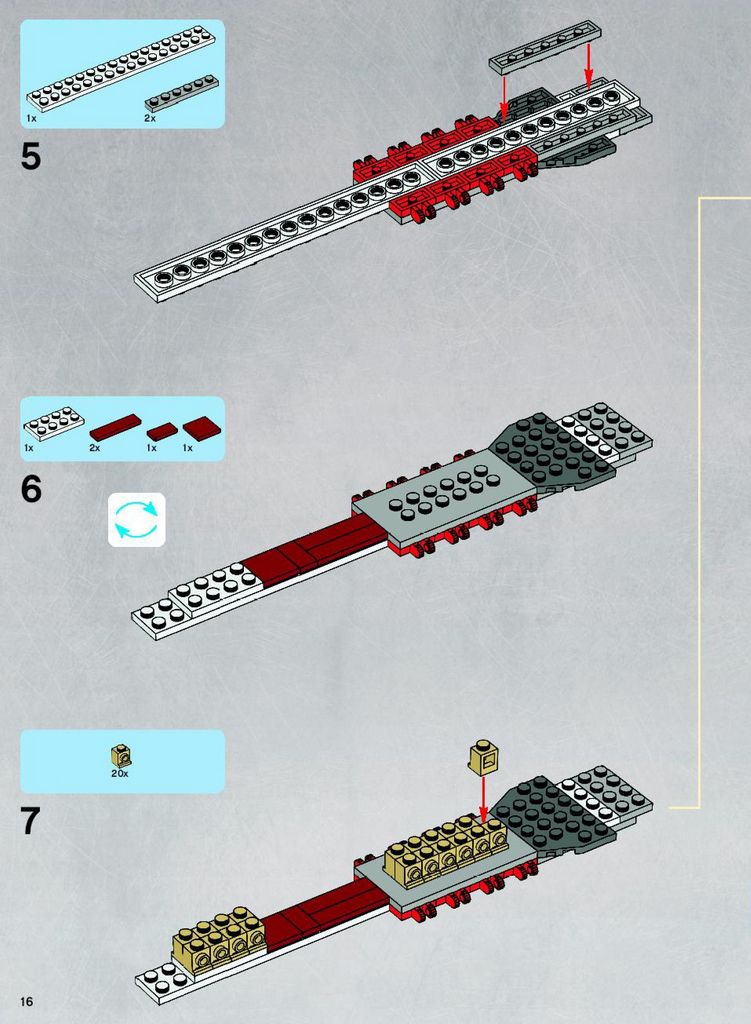 1x
2x
5

1x
2x
1x
1x
6

20x
7

16