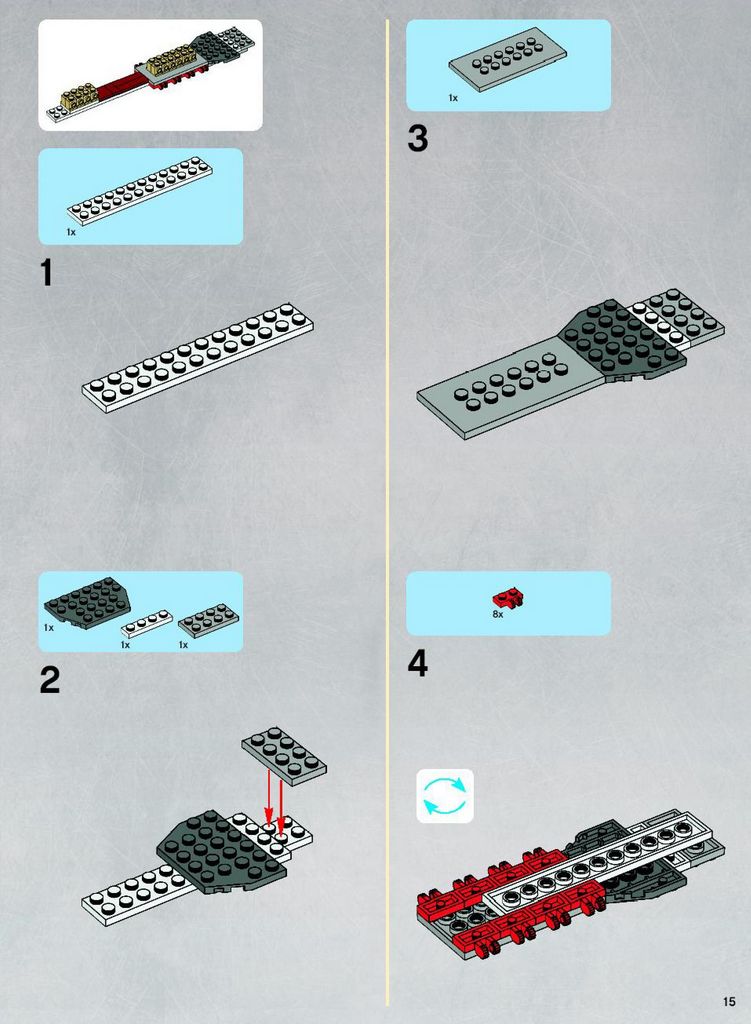 1x

1

1x 1x 1x

2

1x

3

8x

4

15