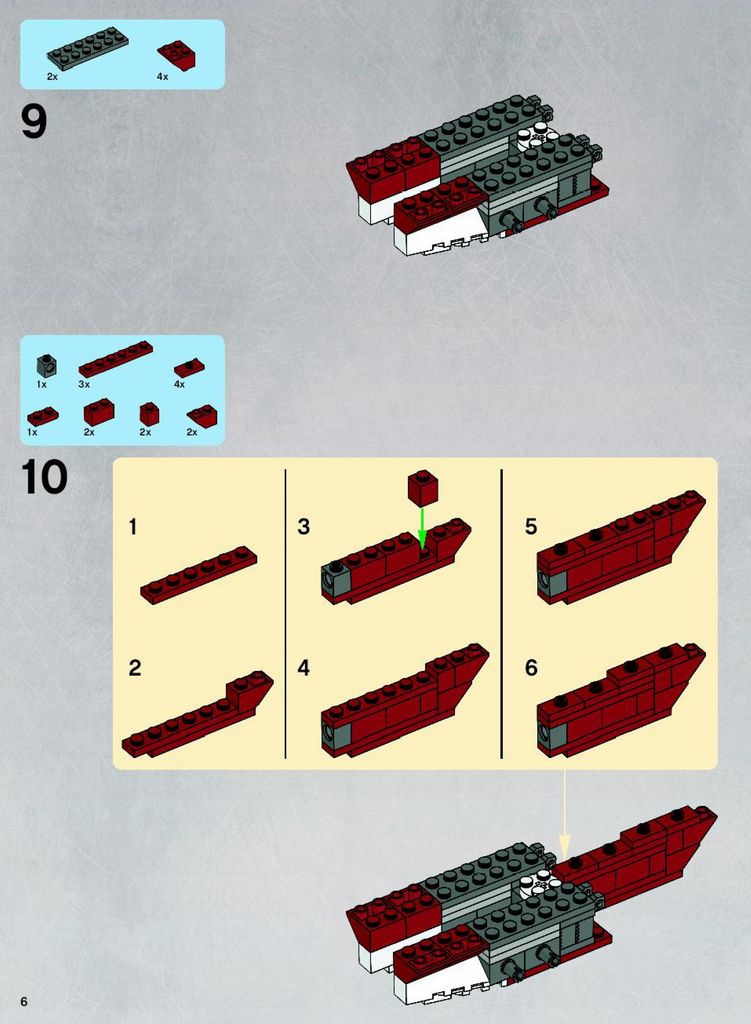 2x
4x

9

1x
3x
4x
1x
2x
2x
2x

10

1
2
3
4
5
6

6