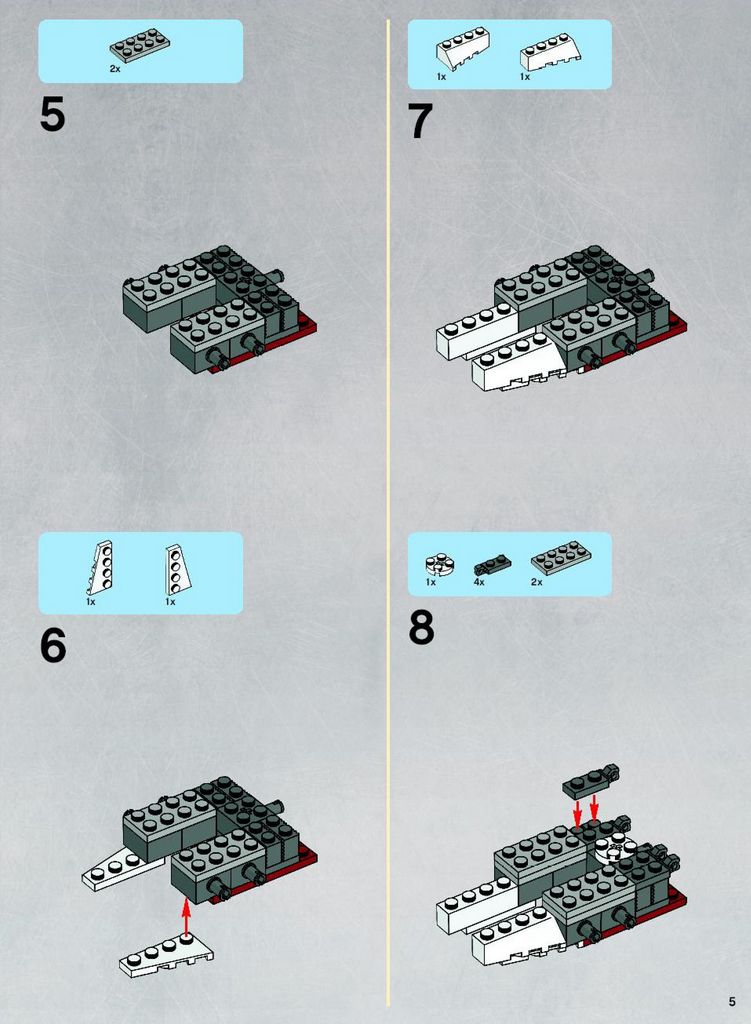 2x

5

1x 1x

6

1x 1x

7

1x 4x 2x

8

5