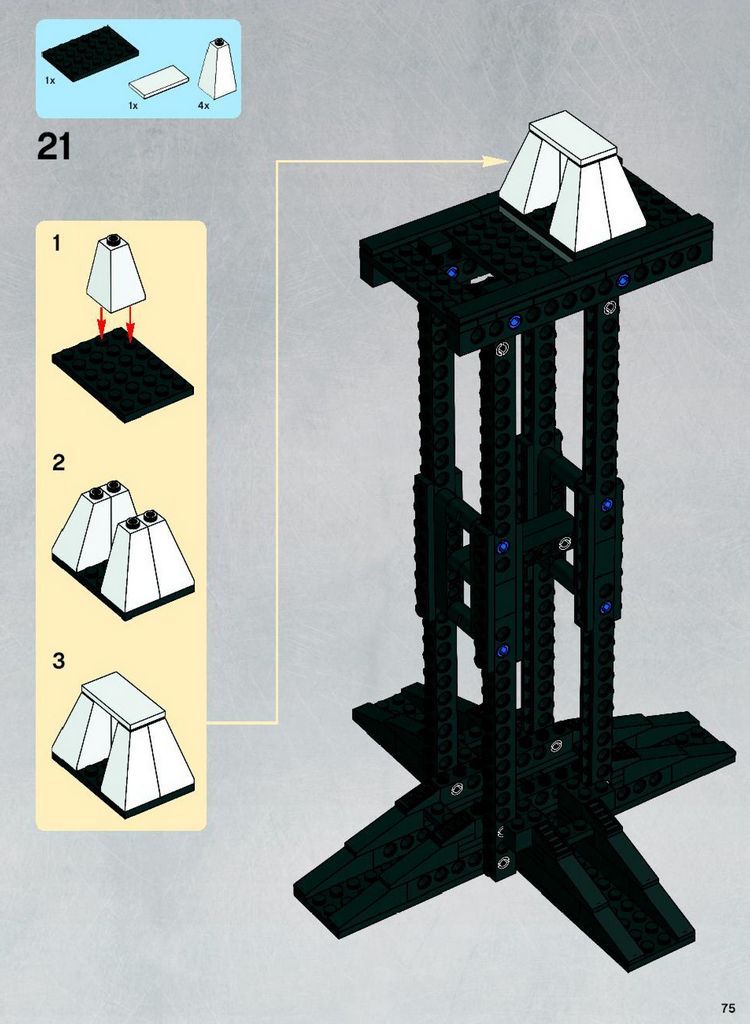 1x
1x
4x

21

1

2

3

75