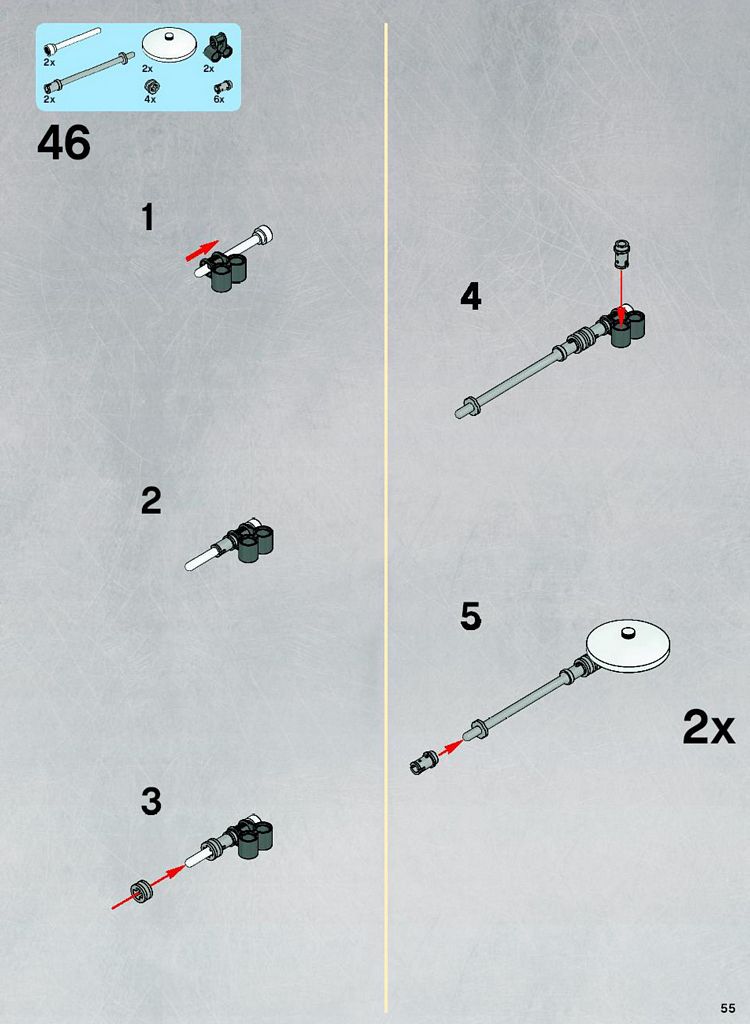 2x
2x
2x
2x
4x
6x

46

1

2

3

4

5

2x

55