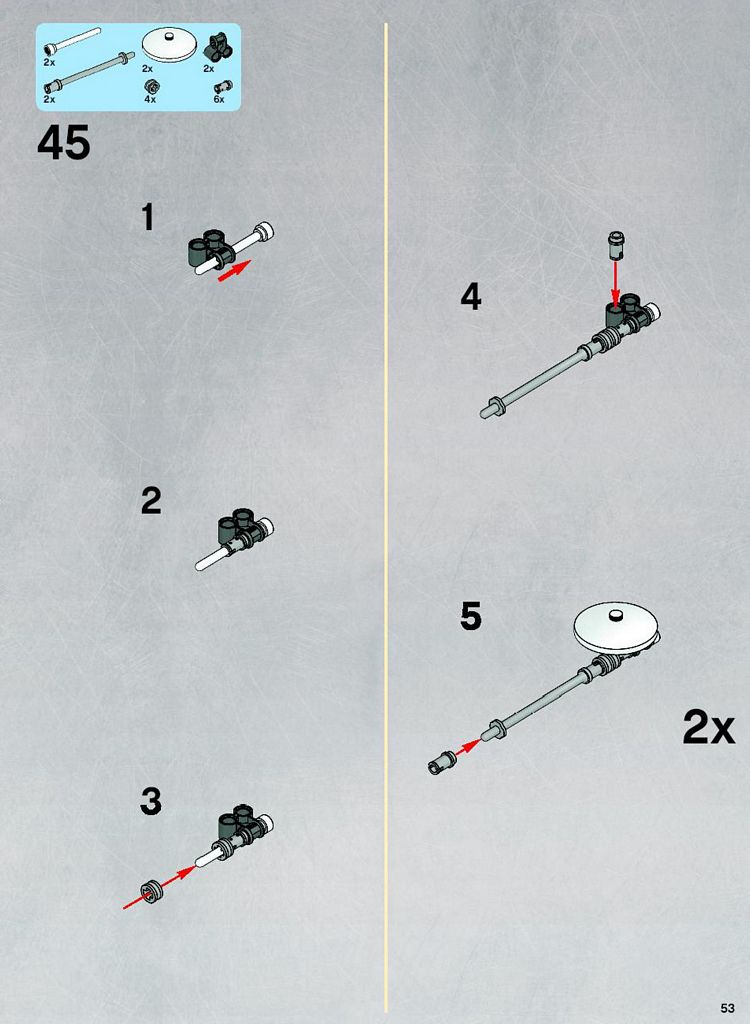 2x
2x
2x
2x
4x
6x

45

1

2

3

4

5

2x

53