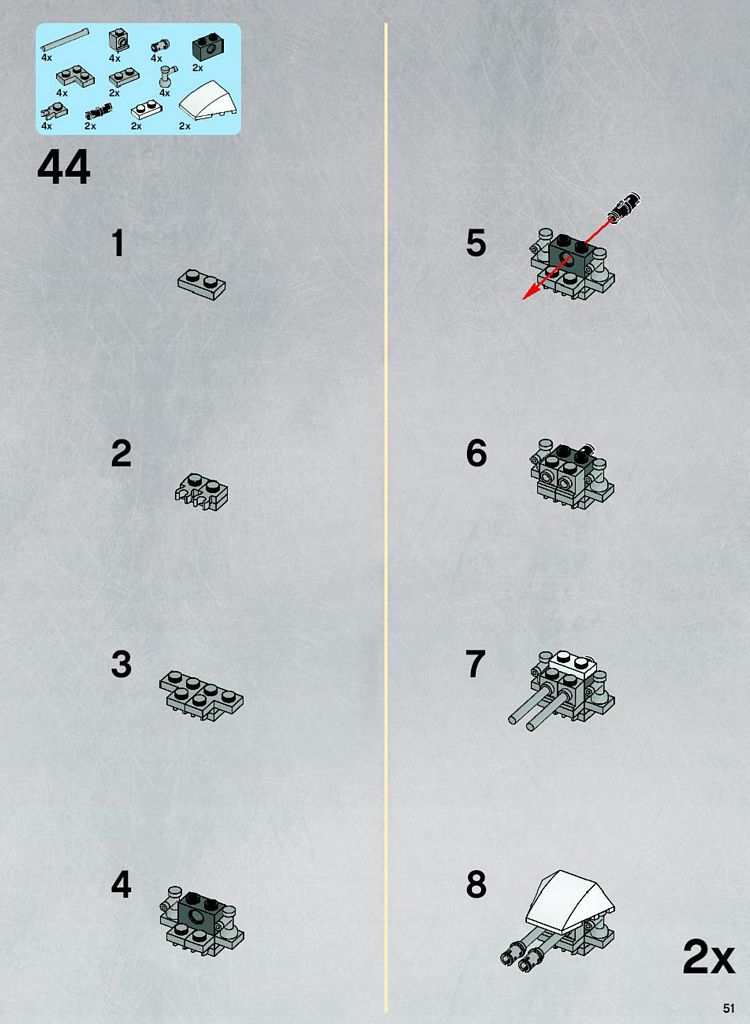 4x 4x 4x 2x
4x 2x 4x
4x 2x 2x 2x

44

1

2

3

4

5

6

7

8

2x

51