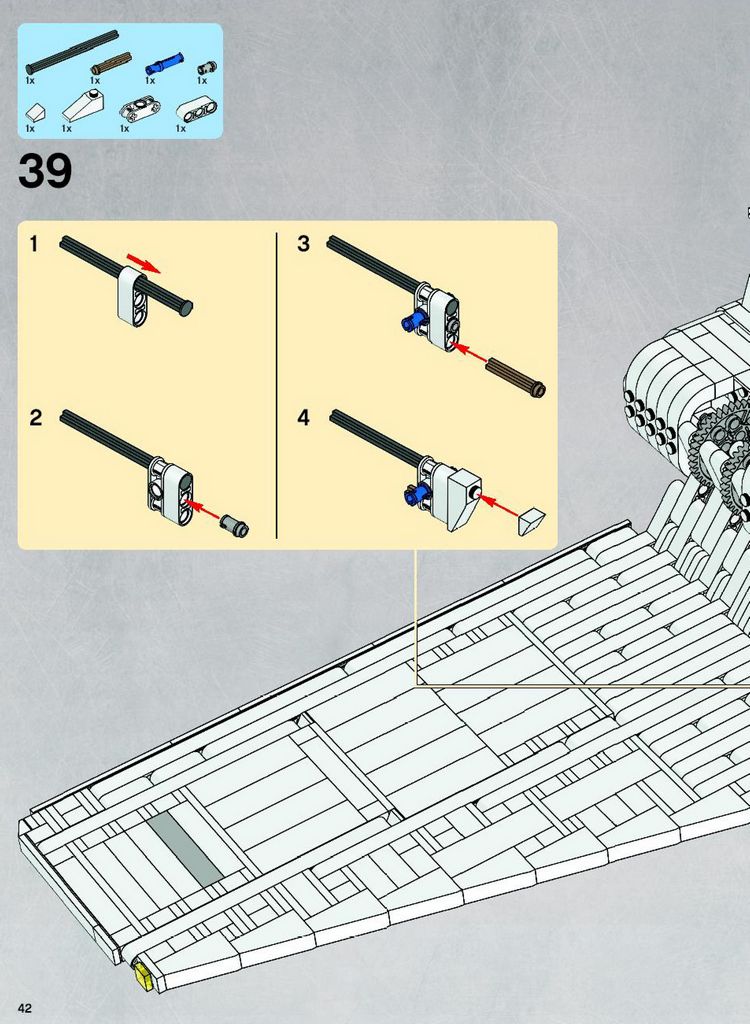 1x 1x 1x 1x
1x 1x 1x 1x

39

1

2

3

4

42