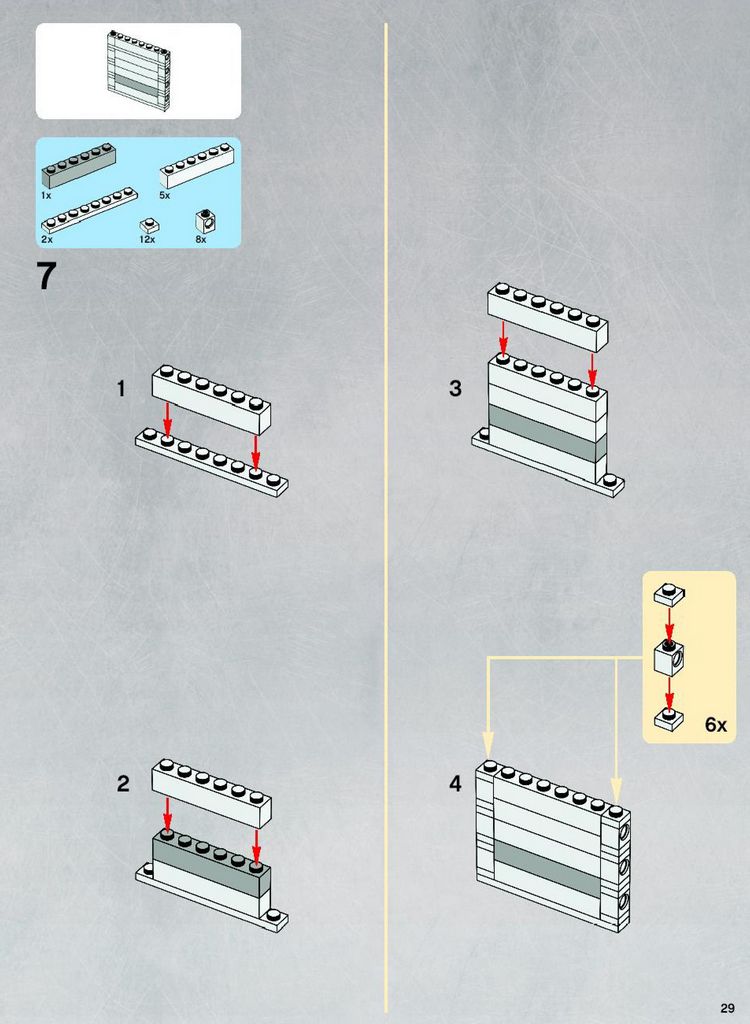 1x
5x
2x
12x
8x

7

1

2

3

6x

4

29