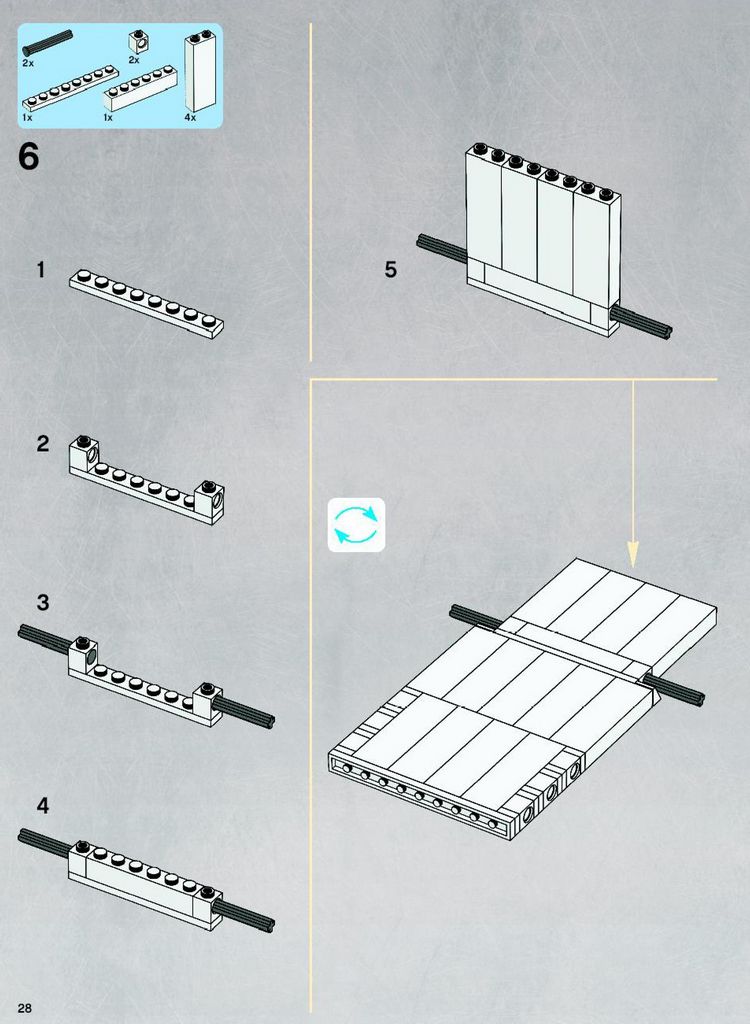 2x
2x
1x
1x
4x

6

1

2

3

4

5

28